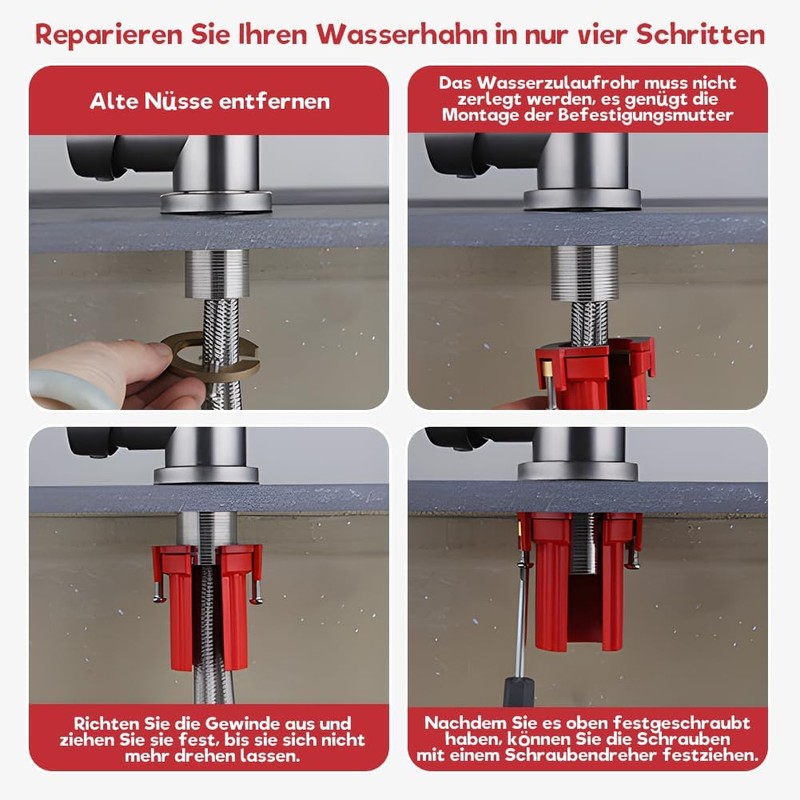 Reparieren Sie Ihren Wasserhahn in nur vier Schritten

Alte Nüsse entfernen

Das Wasserzulaufrohr muss nicht zerlegt werden, es genügt die Montage der Befestigungsmutter

Richten Sie die Gewinde aus und ziehen Sie sie fest, bis sie sich nicht mehr drehen lassen.

Nachdem Sie es oben festgeschraubt haben, können Sie die Schrauben mit einem Schraubendreher festziehen.