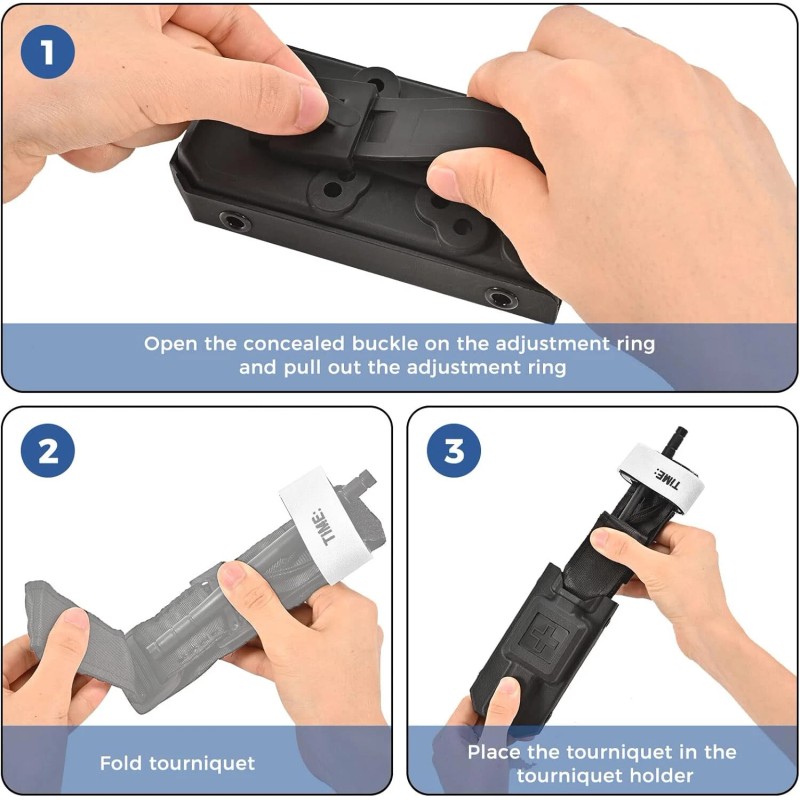 1

Open the concealed buckle on the adjustment ring and pull out the adjustment ring

2

TIME:

Fold tourniquet

3

TIME:

Place the tourniquet in the tourniquet holder