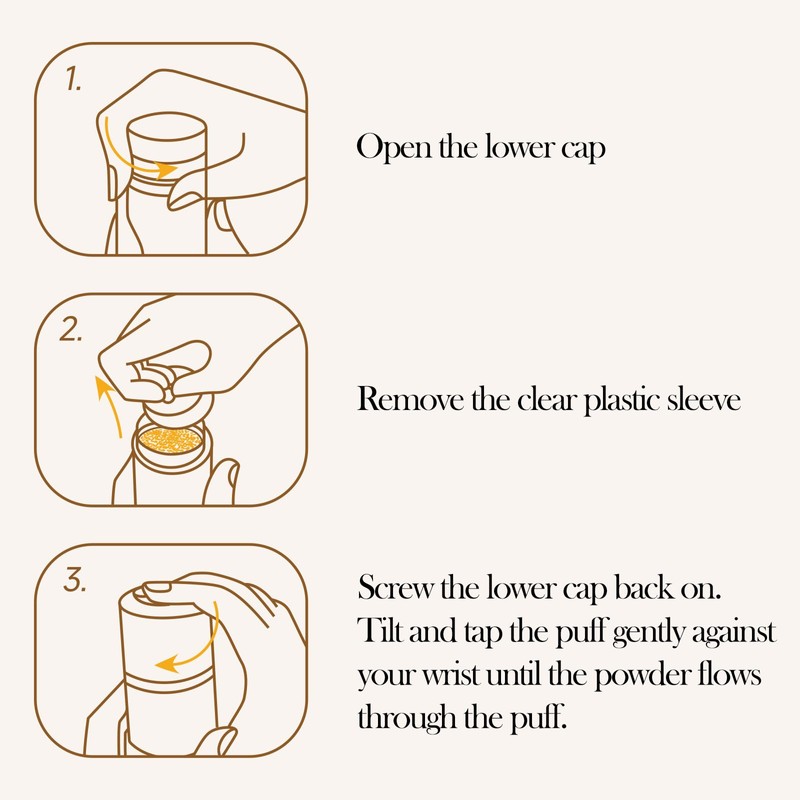 1.

Open the lower cap

2.

Remove the clear plastic sleeve

3.

Screw the lower cap back on. Tilt and tap the puff gently against your wrist until the powder flows through the puff.