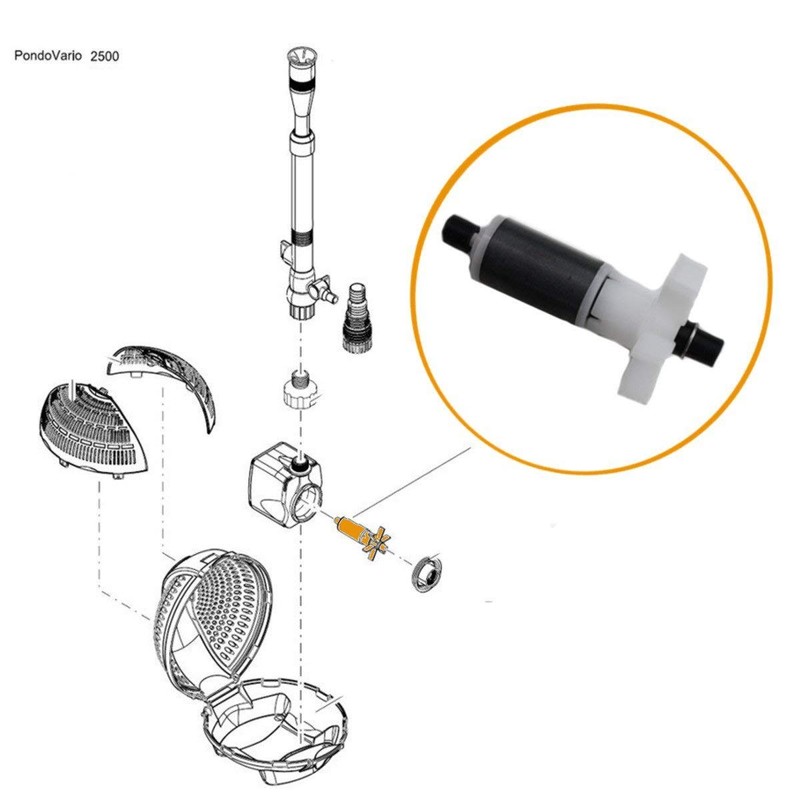 PondoVario 2500