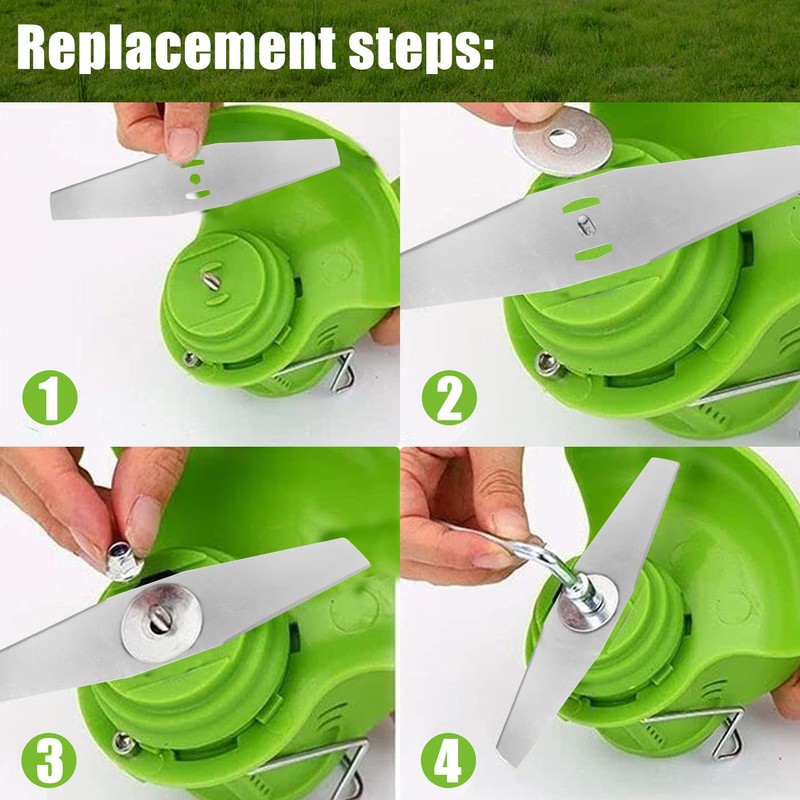 Replacement steps:

1

2

3

4