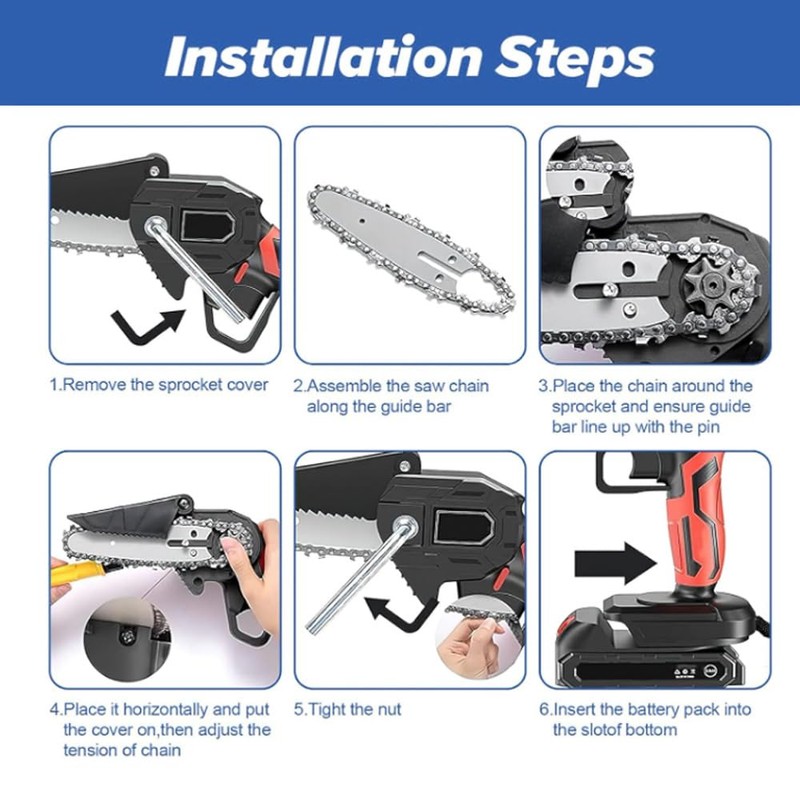 Installation Steps

1.Remove the sprocket cover

2.Assemble the saw chain along the guide bar

3.Place the chain around the sprocket and ensure guide bar line up with the pin

4.Place it horizontally and put the cover on,then adjust the tension of chain

5.Tight the nut

6.Insert the battery pack into the slotof bottom