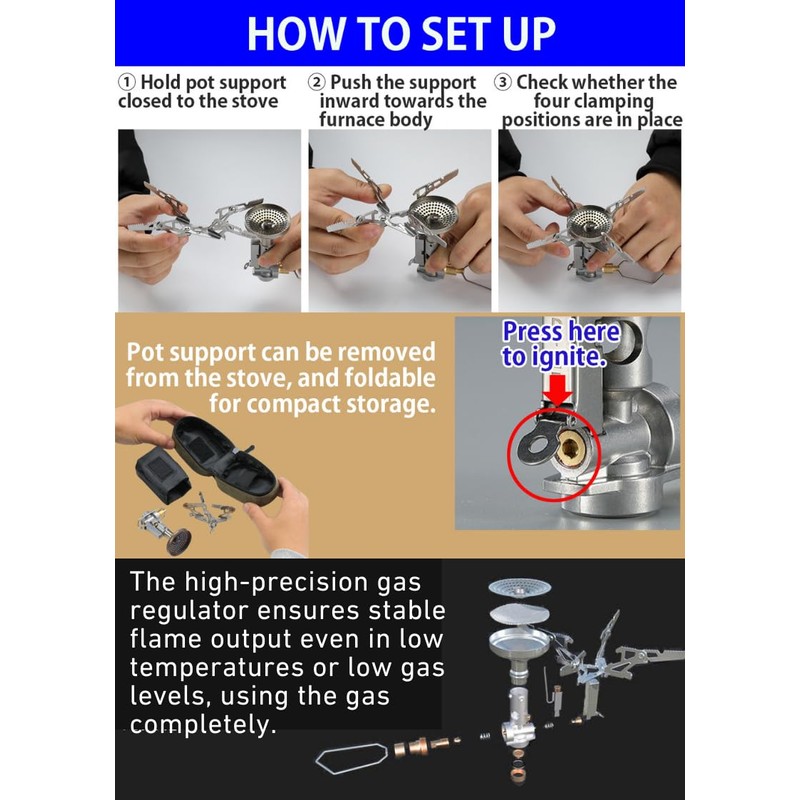 HOW TO SET UP

① Hold pot support closed to the stove

② Push the support inward towards the furnace body

③ Check whether the four clamping positions are in place

Pot support can be removed from the stove, and foldable for compact storage.

Press here to ignite.

The high-precision gas regulator ensures stable flame output even in low temperatures or low gas levels, using the gas completely.