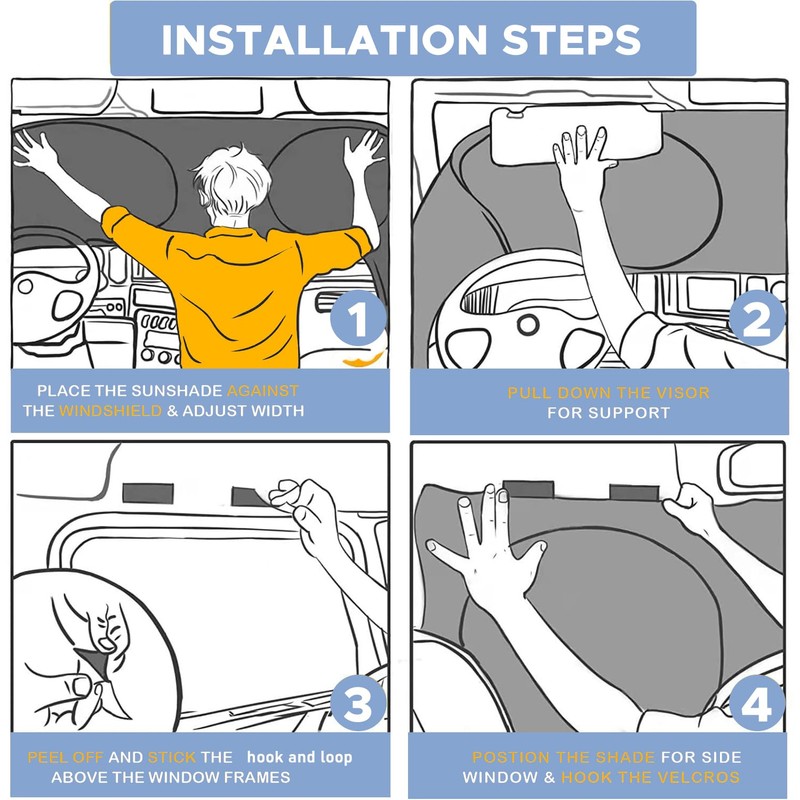 INSTALLATION STEPS

1

PLACE THE SUNSHADE AGAINST THE WINDSHIELD & ADJUST WIDTH

2

PULL DOWN THE VISOR FOR SUPPORT

3

PEEL OFF AND STICK THE hook and loop ABOVE THE WINDOW FRAMES

4

POSTION THE SHADE FOR SIDE WINDOW & HOOK THE VELCROS