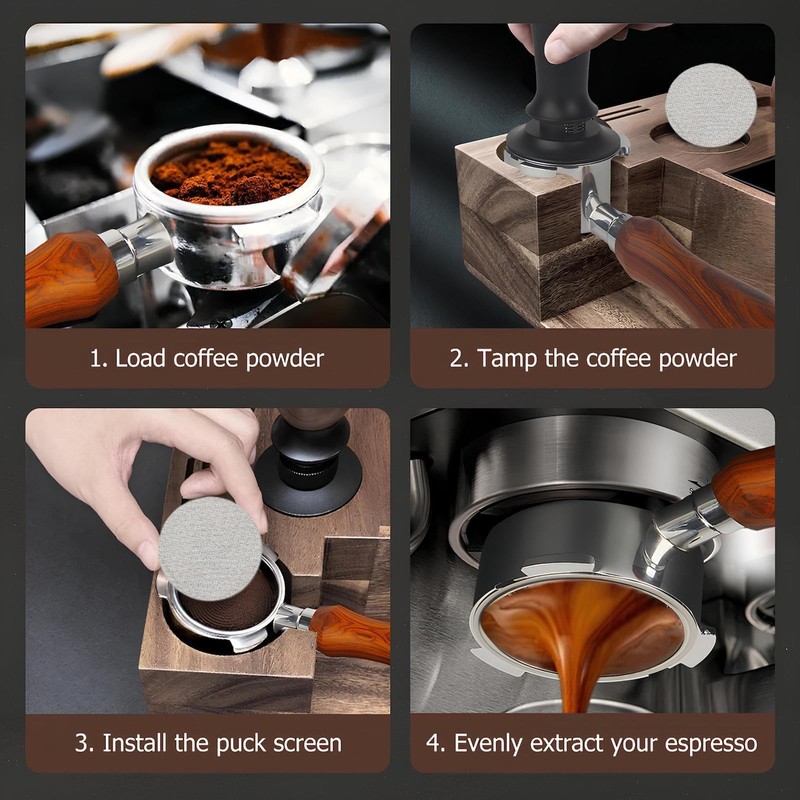 1. Load coffee powder

2. Tamp the coffee powder

3. Install the puck screen

4. Evenly extract your espresso