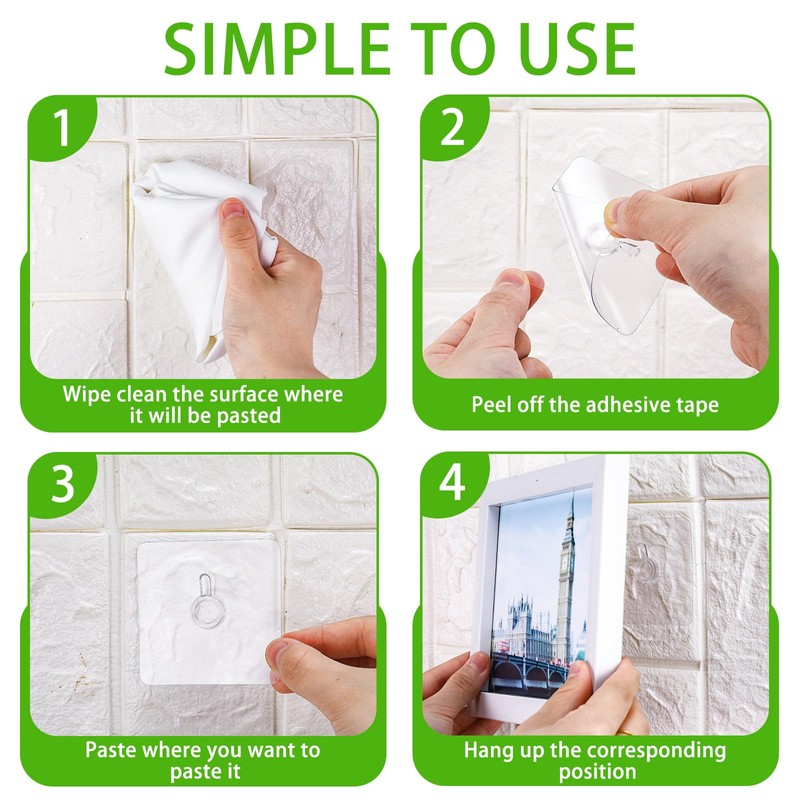 SIMPLE TO USE

1

Wipe clean the surface where it will be pasted

2

Peel off the adhesive tape

3

Paste where you want to paste it

4

Hang up the corresponding position