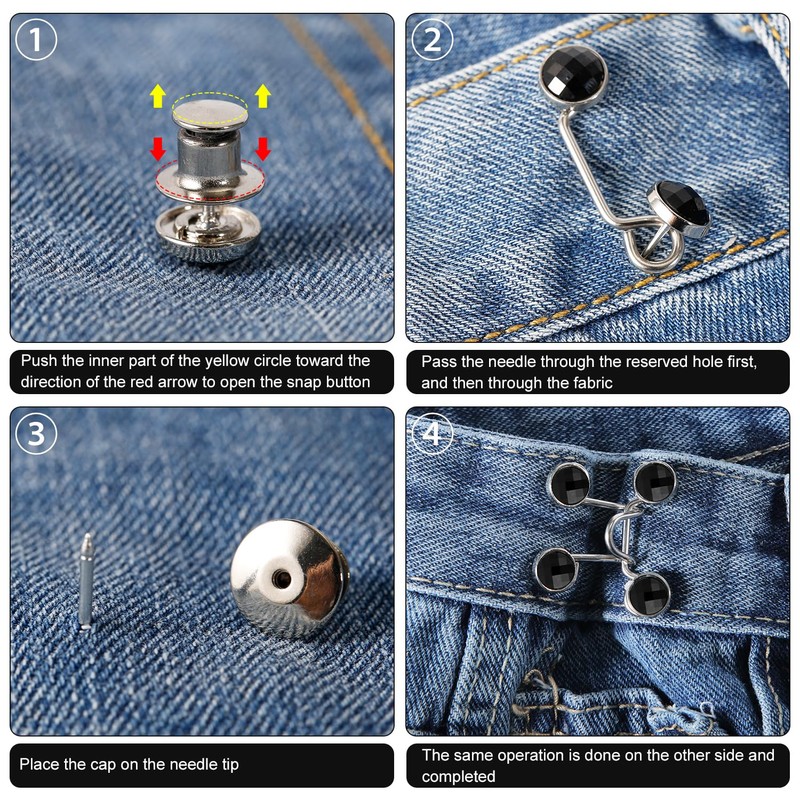 1

Push the inner part of the yellow circle toward the direction of the red arrow to open the snap button

2

Pass the needle through the reserved hole first, and then through the fabric

3

Place the cap on the needle tip

4

The same operation is done on the other side and completed