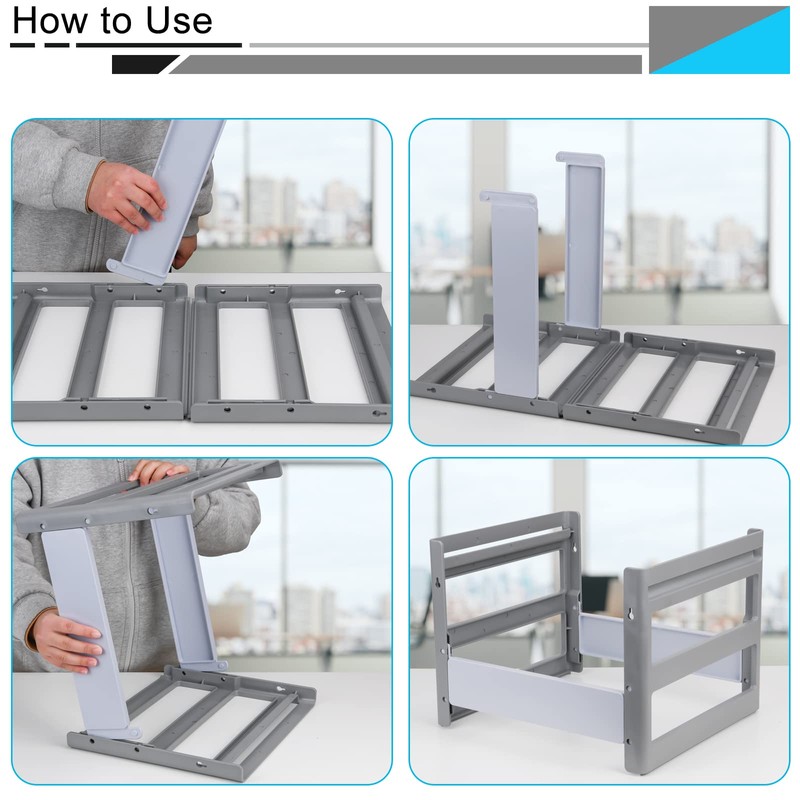 How to Use