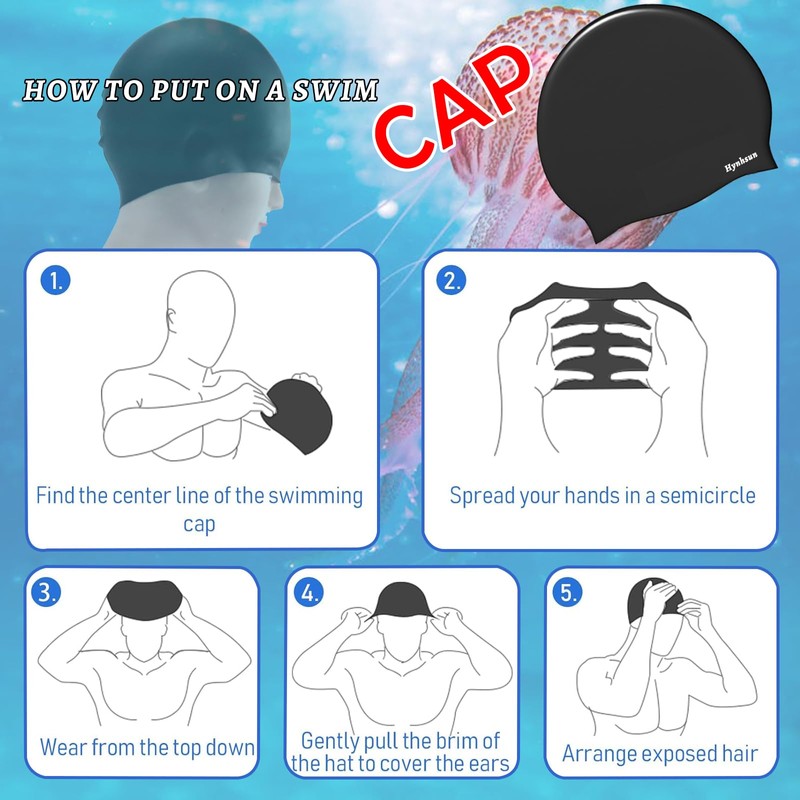 HOW TO PUT ON A SWIM CAP

Hynhsun

1.

Find the center line of the swimming cap

2.

Spread your hands in a semicircle

3.

Wear from the top down

4.

Gently pull the brim of the hat to cover the ears

5.

Arrange exposed hair