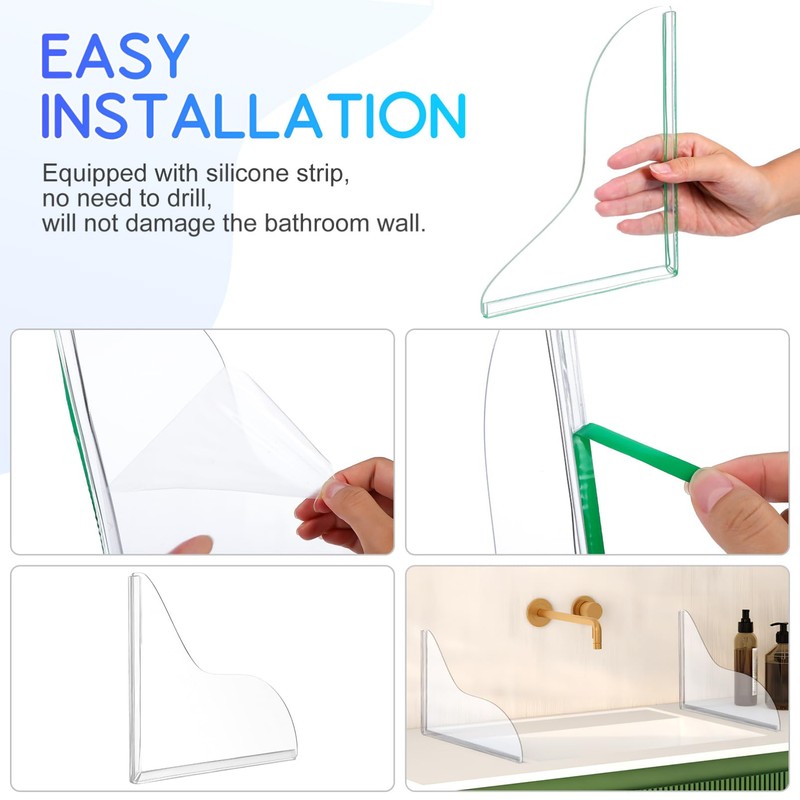 EASY INSTALLATION

Equipped with silicone strip, no need to drill, will not damage the bathroom wall.