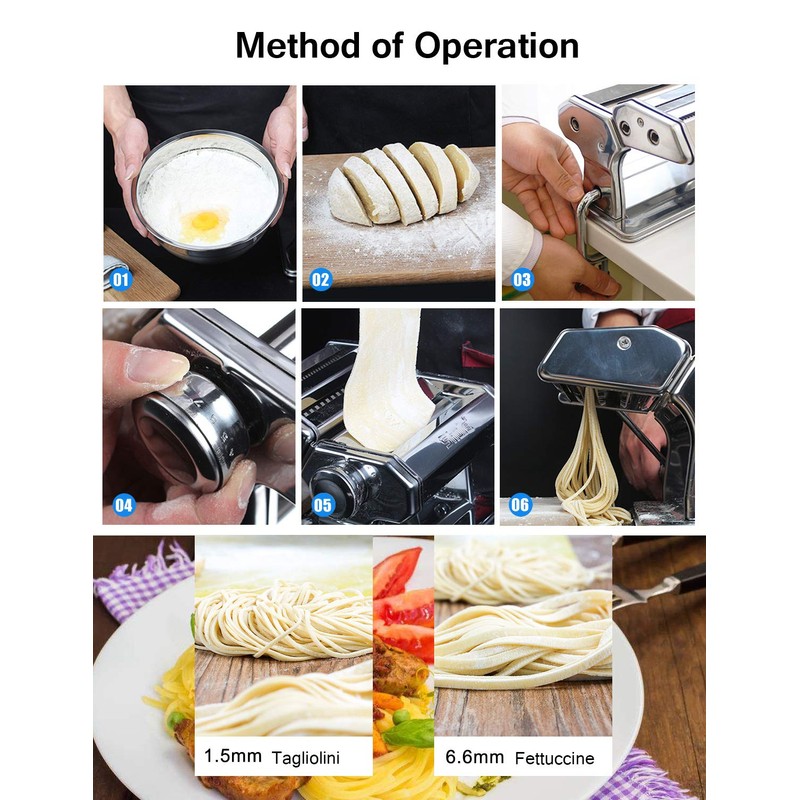 Method of Operation

01

02

03

04

05

06

1.5mm Tagliolini

6.6mm Fettuccine