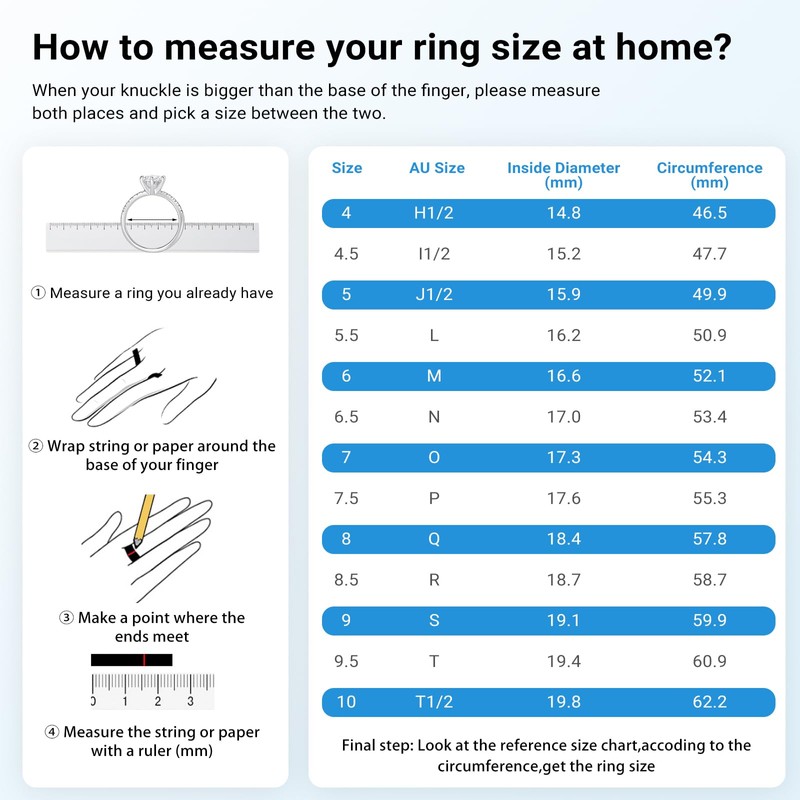 How to measure your ring size at home?

When your knuckle is bigger than the base of the finger, please measure both places and pick a size between the two.

① Measure a ring you already have

② Wrap string or paper around the base of your finger

③ Make a point where the ends meet

0 1 2 3

④ Measure the string or paper with a ruler (mm)

| Size | AU Size | Inside Diameter (mm) | Circumference (mm) |
|---|---|---|---|
| 4 | H1/2 | 14.8 | 46.5 |
| 4.5 | I1/2 | 15.2 | 47.7 |
| 5 | J1/2 | 15.9 | 49.9 |
| 5.5 | L | 16.2 | 50.9 |
| 6 | M | 16.6 | 52.1 |
| 6.5 | N | 17.0 | 53.4 |
| 7 | O | 17.3 | 54.3 |
| 7.5 | P | 17.6 | 55.3 |
| 8 | Q | 18.4 | 57.8 |
| 8.5 | R | 18.7 | 58.7 |
| 9 | S | 19.1 | 59.9 |
| 9.5 | T | 19.4 | 60.9 |
| 10 | T1/2 | 19.8 | 62.2 |

Final step: Look at the reference size chart,accoding to the circumference,get the ring size