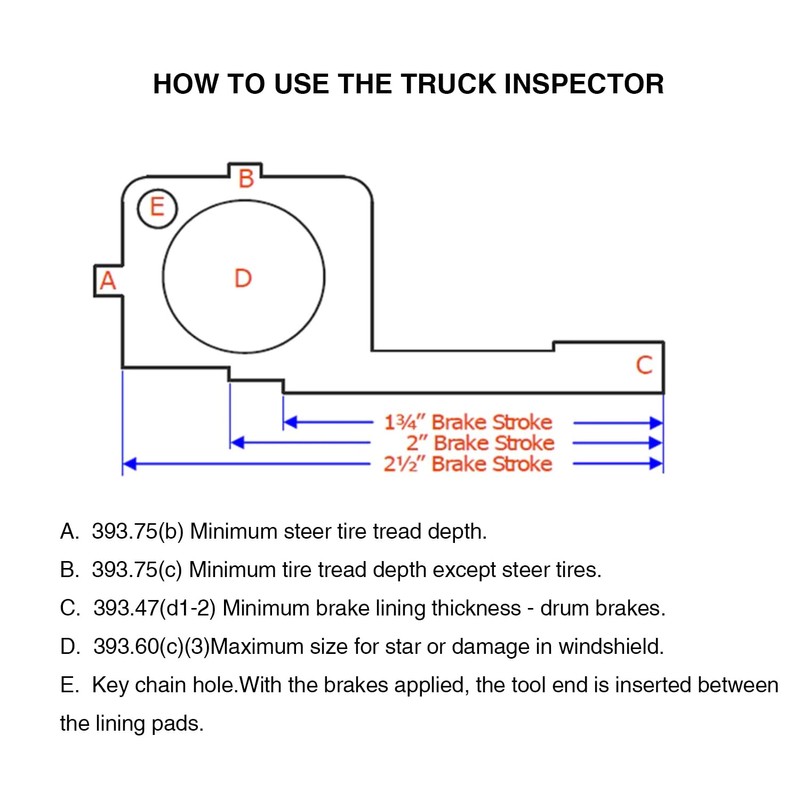 HOW TO USE THE TRUCK INSPECTOR

B

E

A

D

C

1¾" Brake Stroke
2" Brake Stroke
2½" Brake Stroke

A. 393.75(b) Minimum steer tire tread depth.

B. 393.75(c) Minimum tire tread depth except steer tires.

C. 393.47(d1-2) Minimum brake lining thickness - drum brakes.

D. 393.60(c)(3)Maximum size for star or damage in windshield.

E. Key chain hole.With the brakes applied, the tool end is inserted between the lining pads.