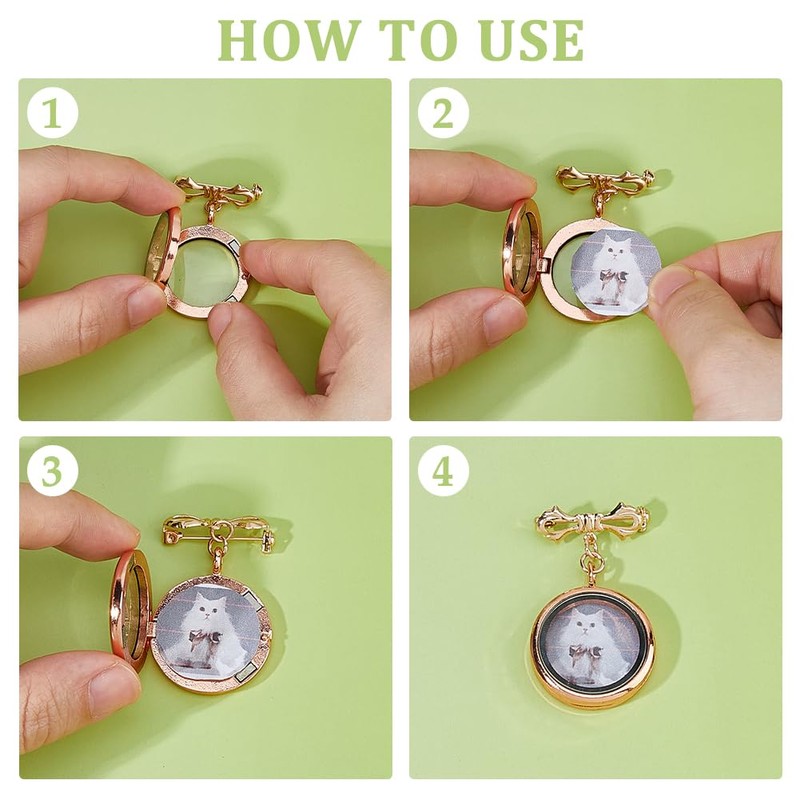 HOW TO USE

1

2

3

4