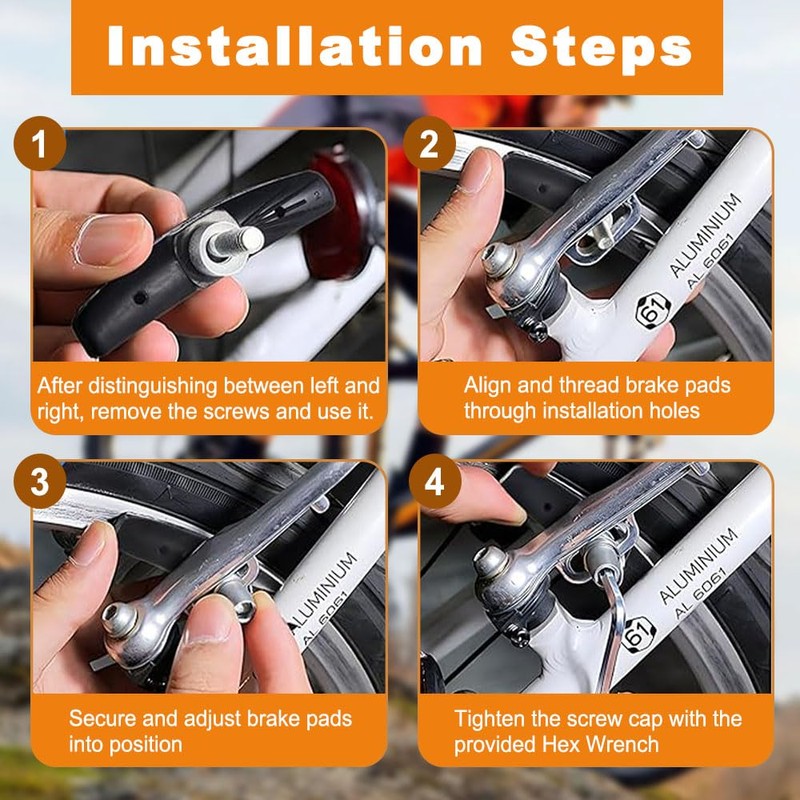 Installation Steps

1

After distinguishing between left and right, remove the screws and use it.

2

ALUMINIUM
AL 6061
61

Align and thread brake pads through installation holes

3

ALUMINIUM
AL 6061

Secure and adjust brake pads into position

4

ALUMINIUM
AL 6061
61

Tighten the screw cap with the provided Hex Wrench