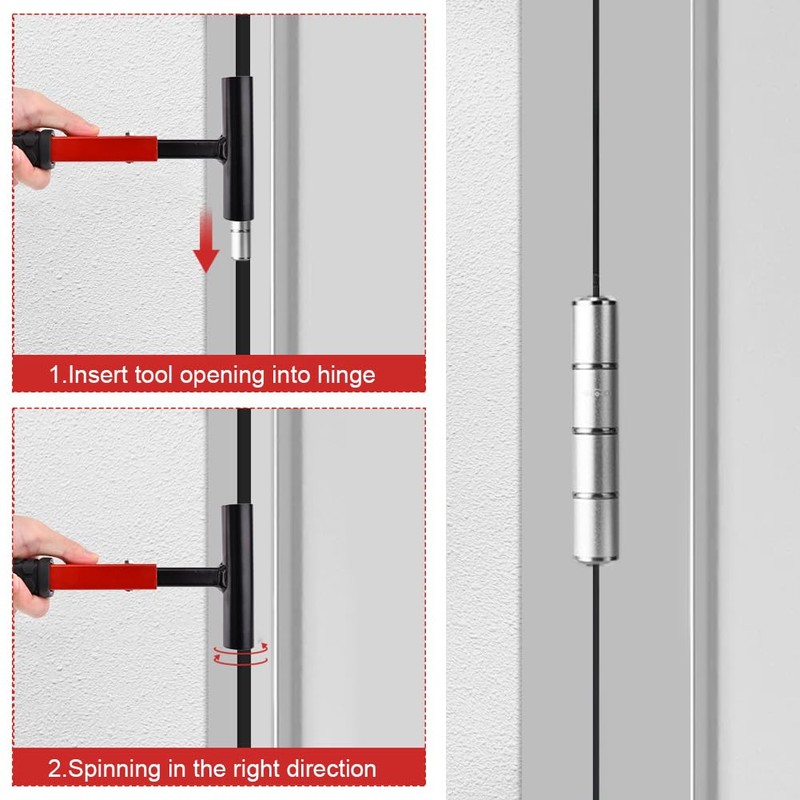 1.Insert tool opening into hinge

2.Spinning in the right direction