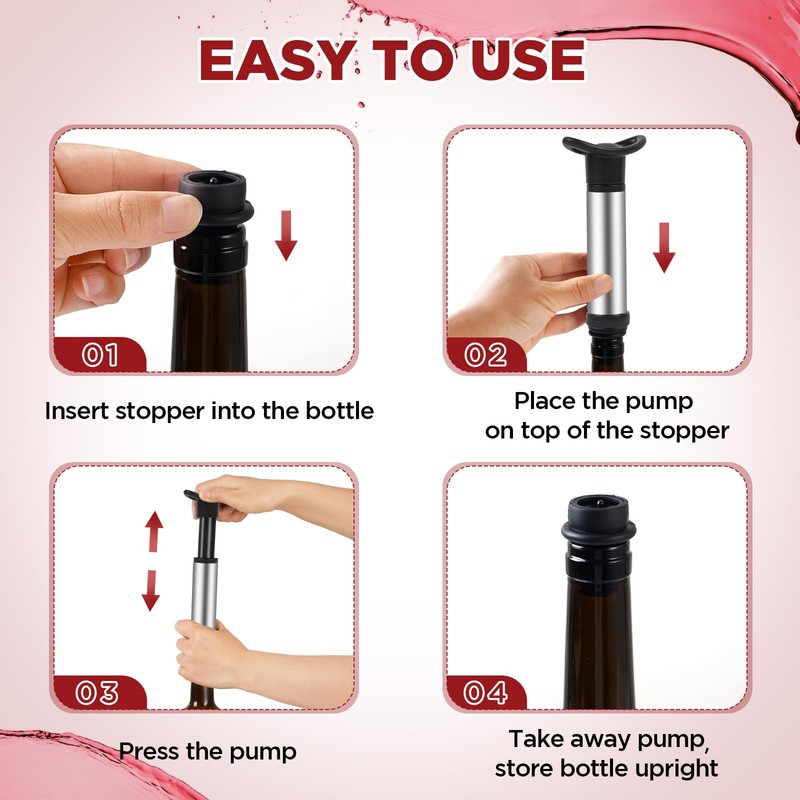 EASY TO USE

01

Insert stopper into the bottle

02

Place the pump on top of the stopper

03

Press the pump

04

Take away pump, store bottle upright