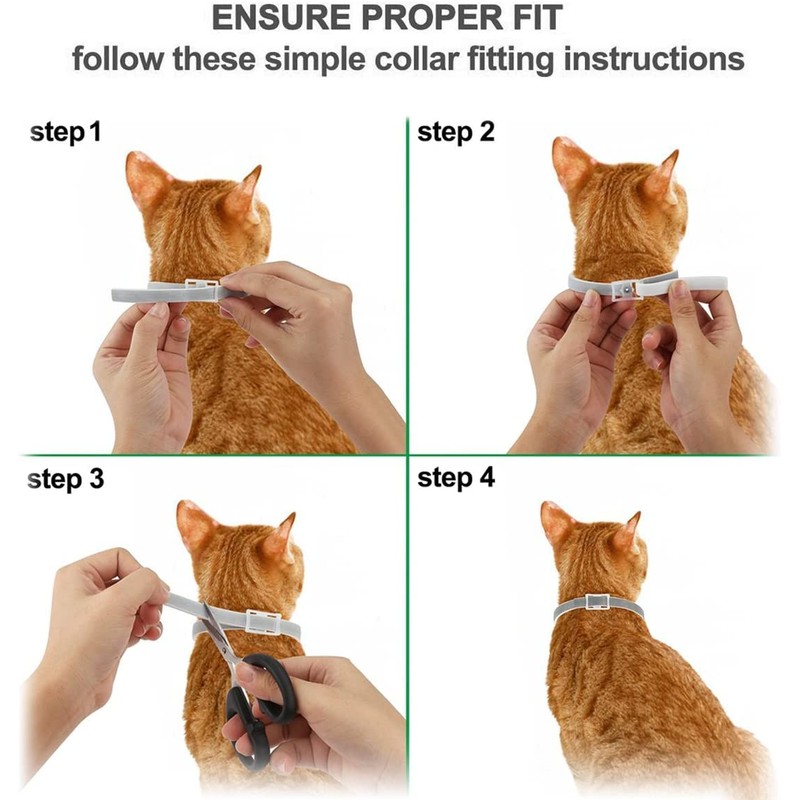 ENSURE PROPER FIT
follow these simple collar fitting instructions

step 1

step 2

step 3

step 4