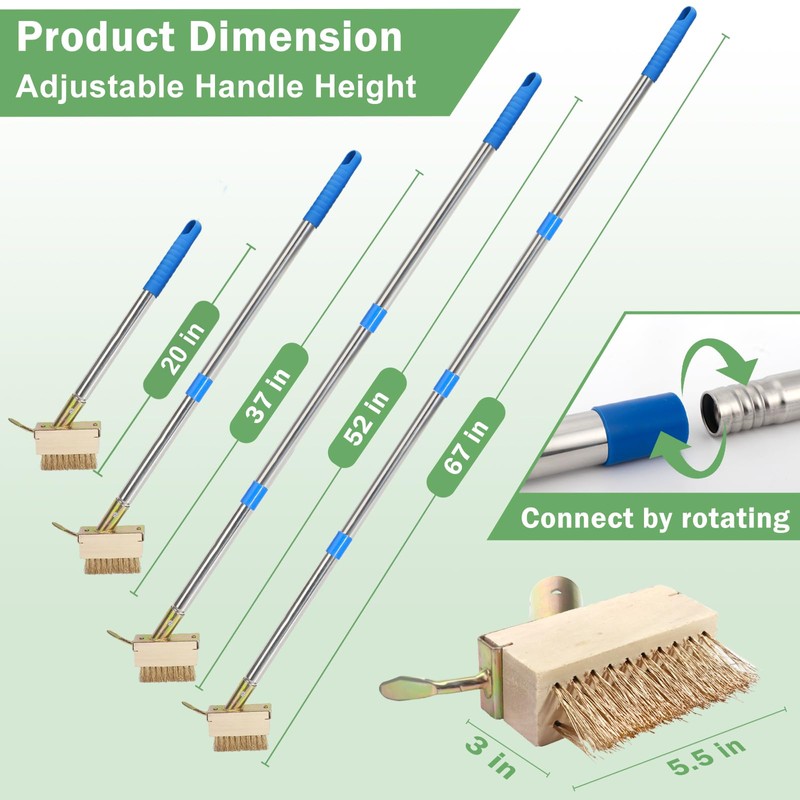 Product Dimension
Adjustable Handle Height

20 in
37 in
52 in
67 in

Connect by rotating

3 in
5.5 in