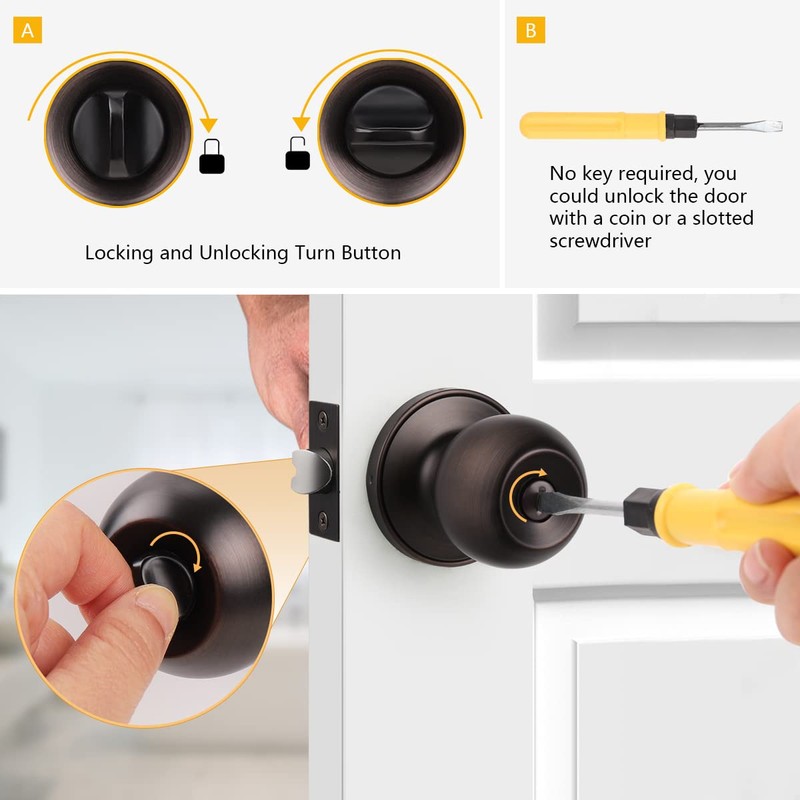 A

Locking and Unlocking Turn Button

B

No key required, you could unlock the door with a coin or a slotted screwdriver