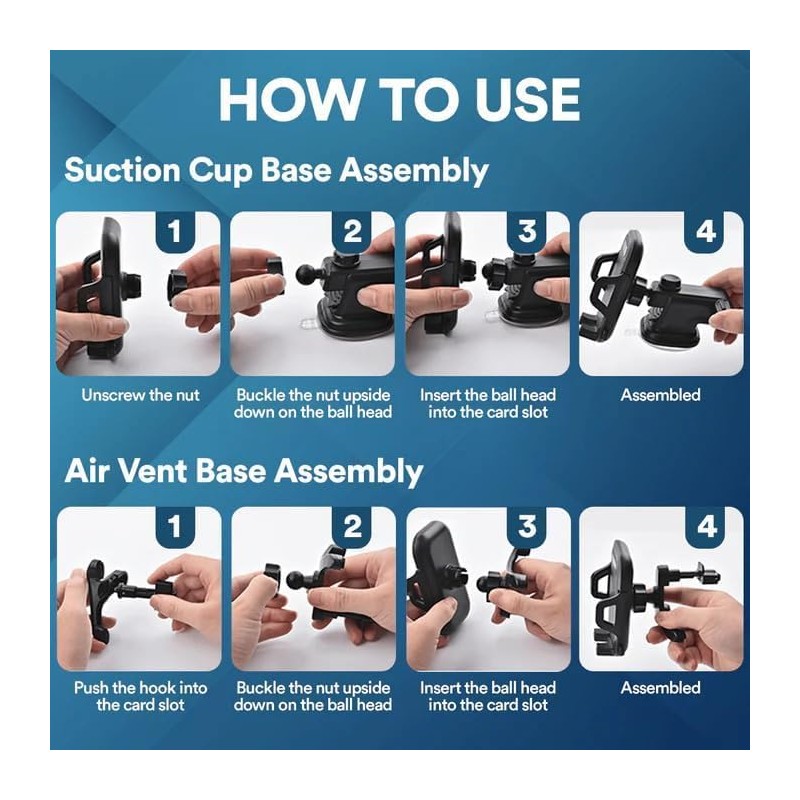 HOW TO USE

Suction Cup Base Assembly

1

Unscrew the nut

2

Buckle the nut upside down on the ball head

3

Insert the ball head into the card slot

4

Assembled

Air Vent Base Assembly

1

Push the hook into the card slot

2

Buckle the nut upside down on the ball head

3

Insert the ball head into the card slot

4

Assembled