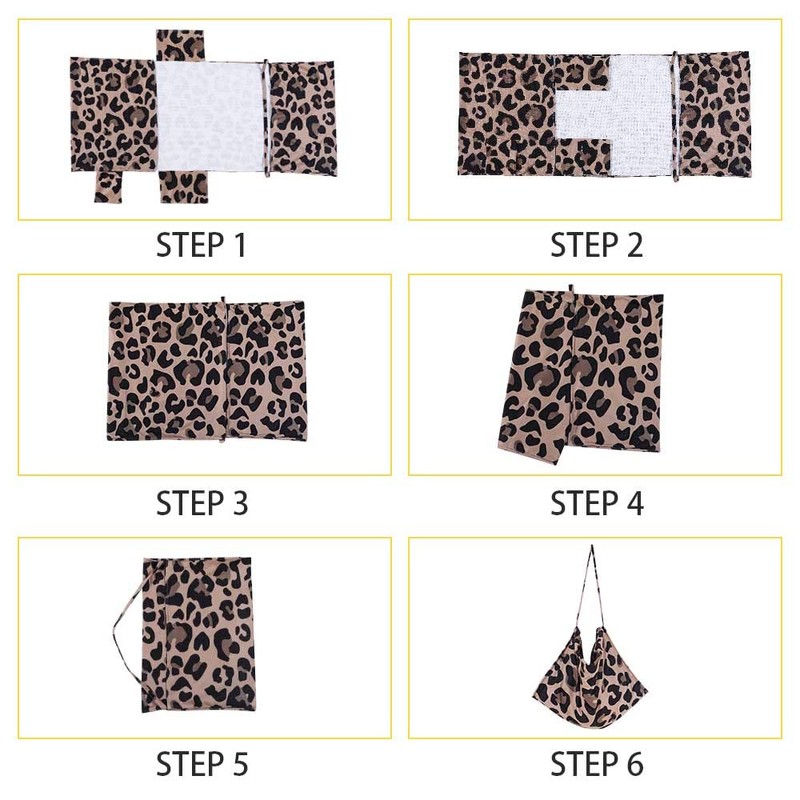 STEP 1

STEP 2

STEP 3

STEP 4

STEP 5

STEP 6