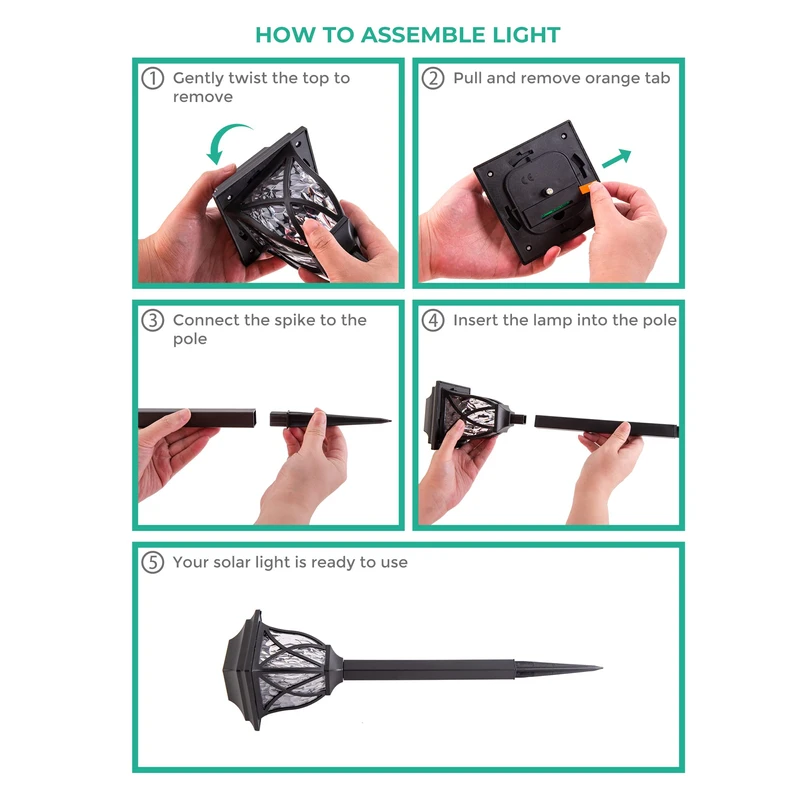 HOW TO ASSEMBLE LIGHT

① Gently twist the top to remove

② Pull and remove orange tab

③ Connect the spike to the pole

④ Insert the lamp into the pole

⑤ Your solar light is ready to use