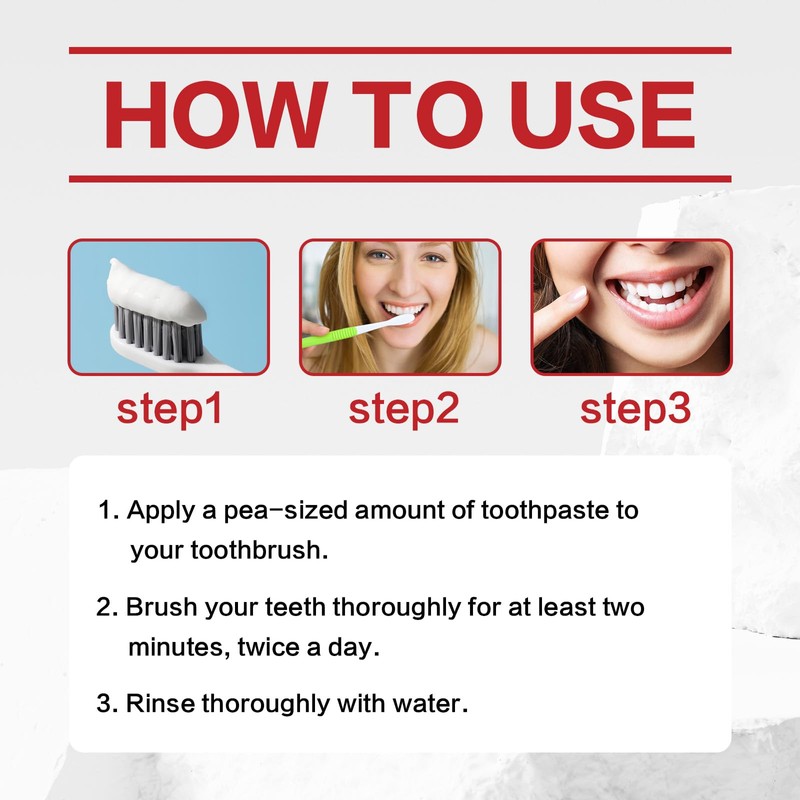 HOW TO USE

step1

step2

step3

1. Apply a pea-sized amount of toothpaste to your toothbrush.

2. Brush your teeth thoroughly for at least two minutes, twice a day.

3. Rinse thoroughly with water.