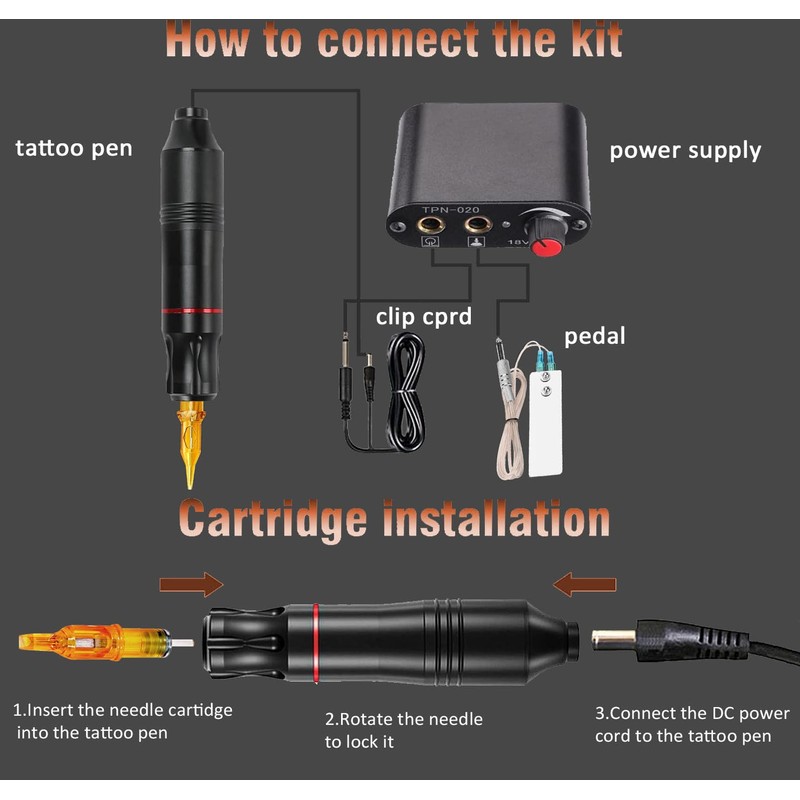 How to connect the kit

tattoo pen

power supply

TPN-020

18V

clip cprd

pedal

Cartridge installation

1.Insert the needle cartidge into the tattoo pen

2.Rotate the needle to lock it

3.Connect the DC power cord to the tattoo pen