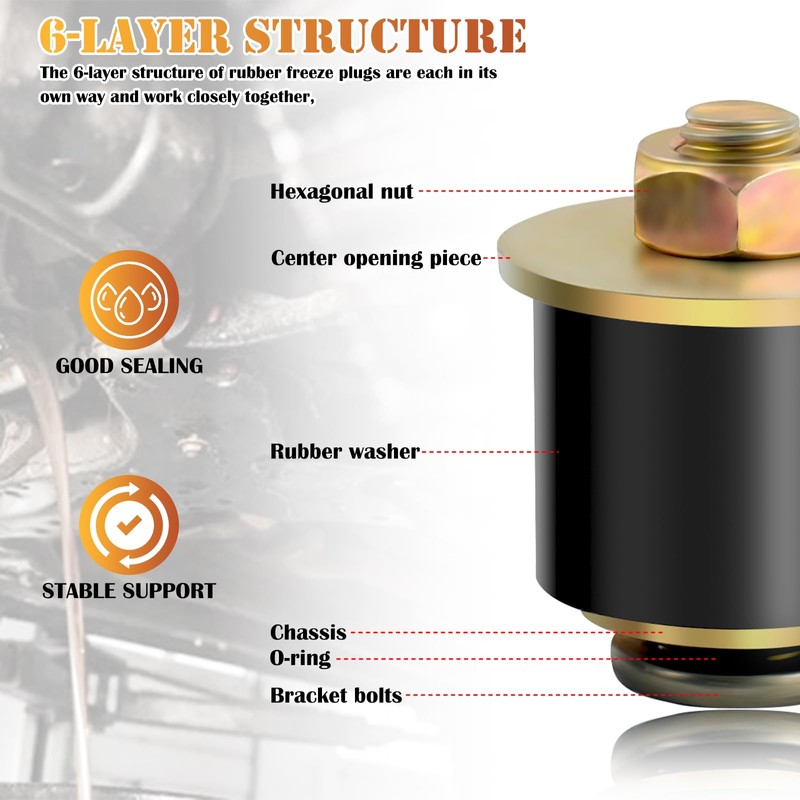 6-LAYER STRUCTURE

The 6-layer structure of rubber freeze plugs are each in its own way and work closely together,

Hexagonal nut

Center opening piece

GOOD SEALING

Rubber washer

STABLE SUPPORT

Chassis

O-ring

Bracket bolts