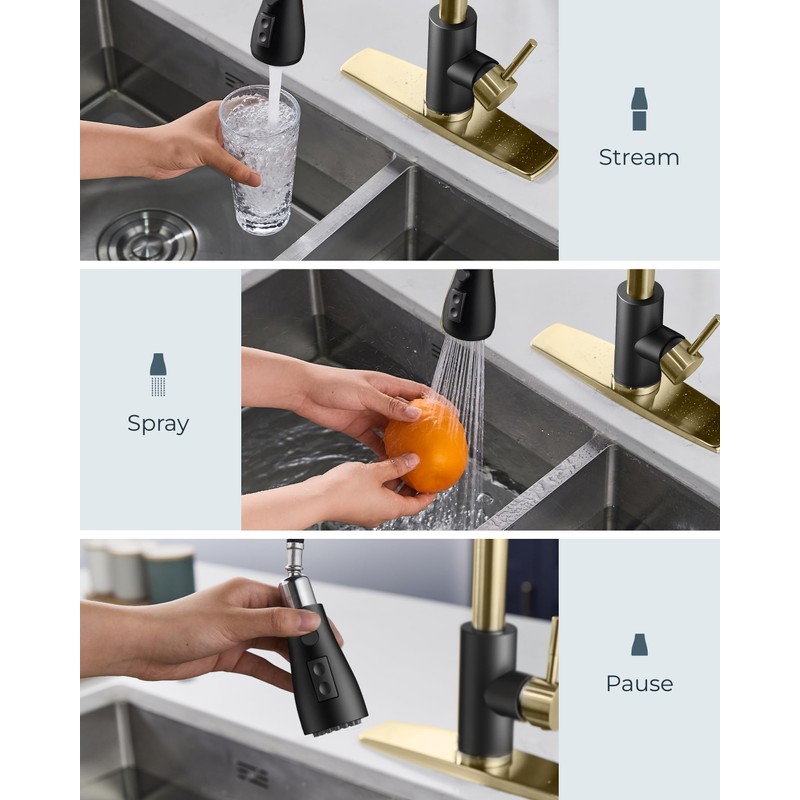 Stream

Spray

Pause