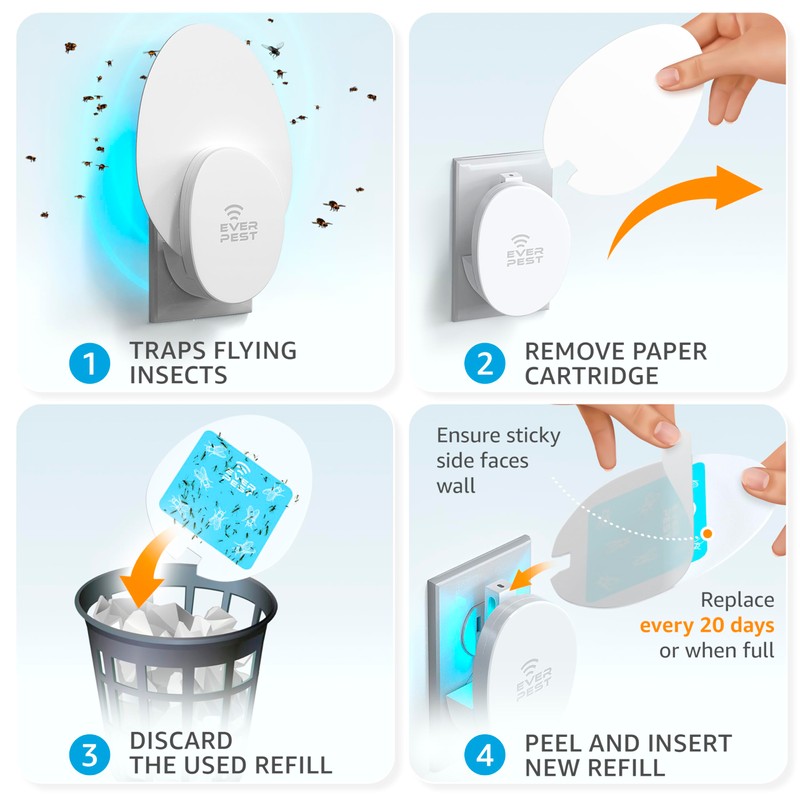 EVER PEST

1 TRAPS FLYING INSECTS

EVER PEST

2 REMOVE PAPER CARTRIDGE

EVER PEST

3 DISCARD THE USED REFILL

Ensure sticky side faces wall

Replace every 20 days or when full

EVER PEST

4 PEEL AND INSERT NEW REFILL