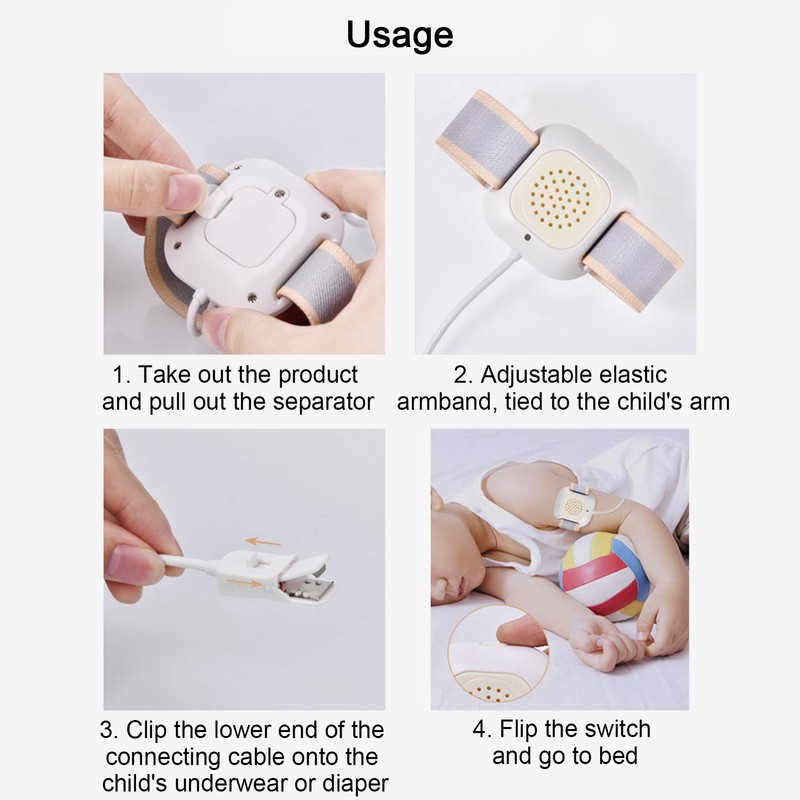 Usage

1. Take out the product and pull out the separator

2. Adjustable elastic armband, tied to the child's arm

3. Clip the lower end of the connecting cable onto the child's underwear or diaper

4. Flip the switch and go to bed