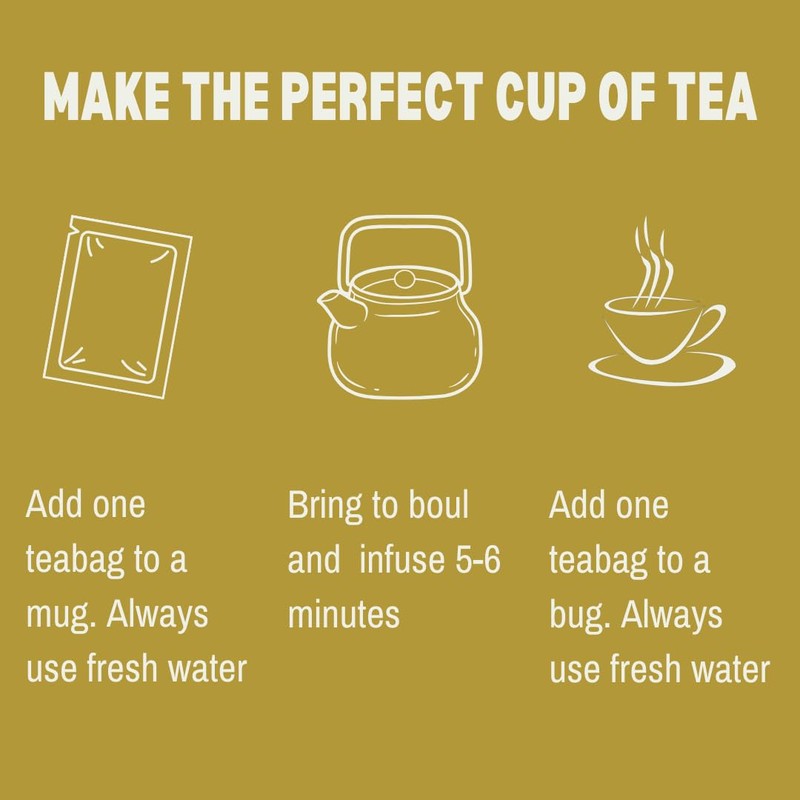 MAKE THE PERFECT CUP OF TEA

Add one teabag to a mug. Always use fresh water

Bring to boul and  infuse 5-6 minutes

Add one teabag to a bug. Always use fresh water