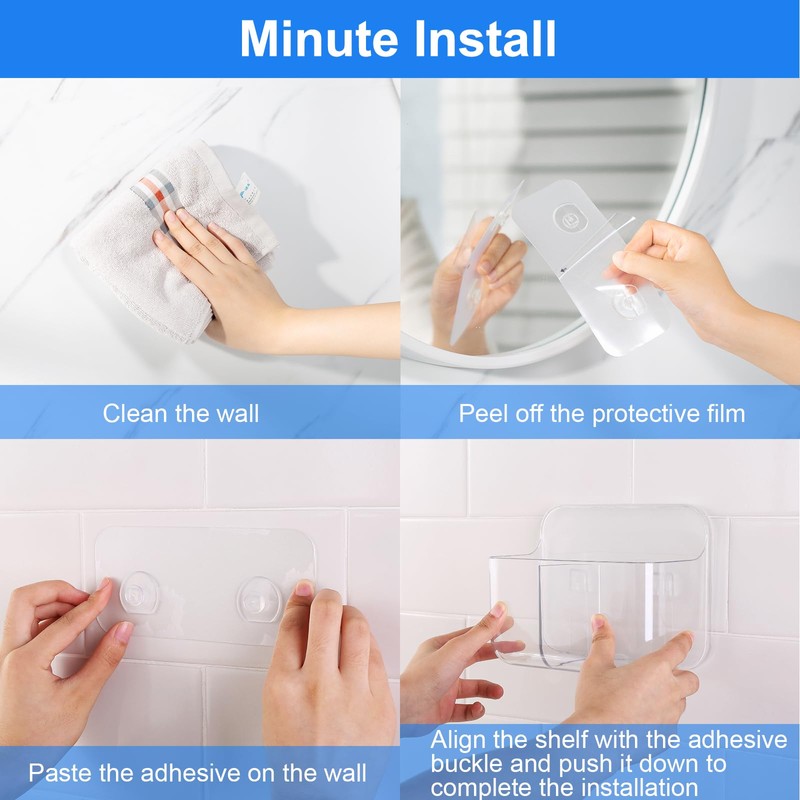 Minute Install

Clean the wall

Peel off the protective film

Paste the adhesive on the wall

Align the shelf with the adhesive buckle and push it down to complete the installation