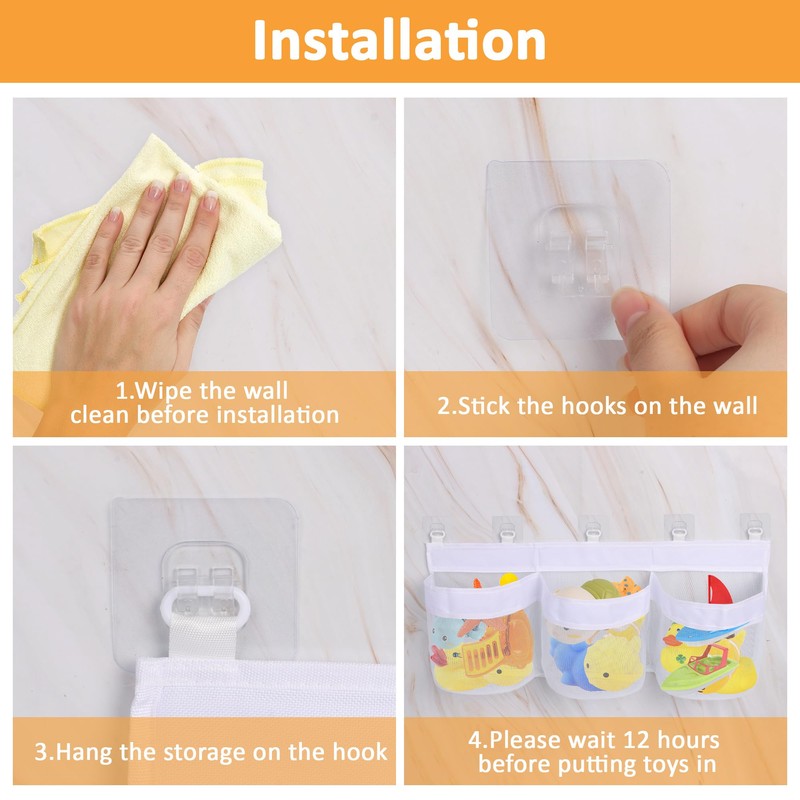 Installation

1.Wipe the wall clean before installation

2.Stick the hooks on the wall

3.Hang the storage on the hook

4.Please wait 12 hours before putting toys in