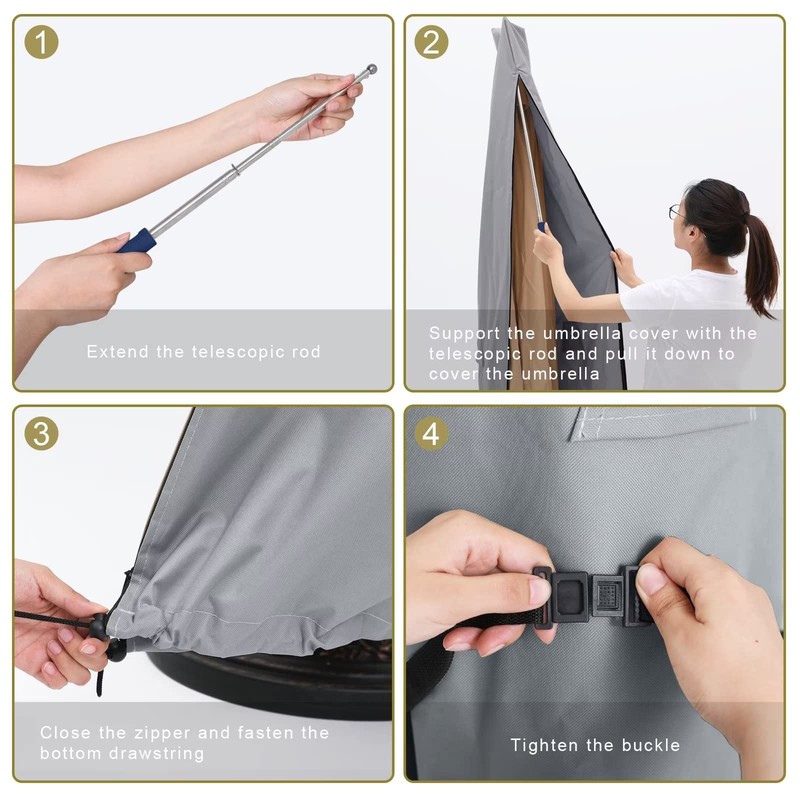 1

Extend the telescopic rod

2

Support the umbrella cover with the telescopic rod and pull it down to cover the umbrella

3

Close the zipper and fasten the bottom drawstring

4

Tighten the buckle