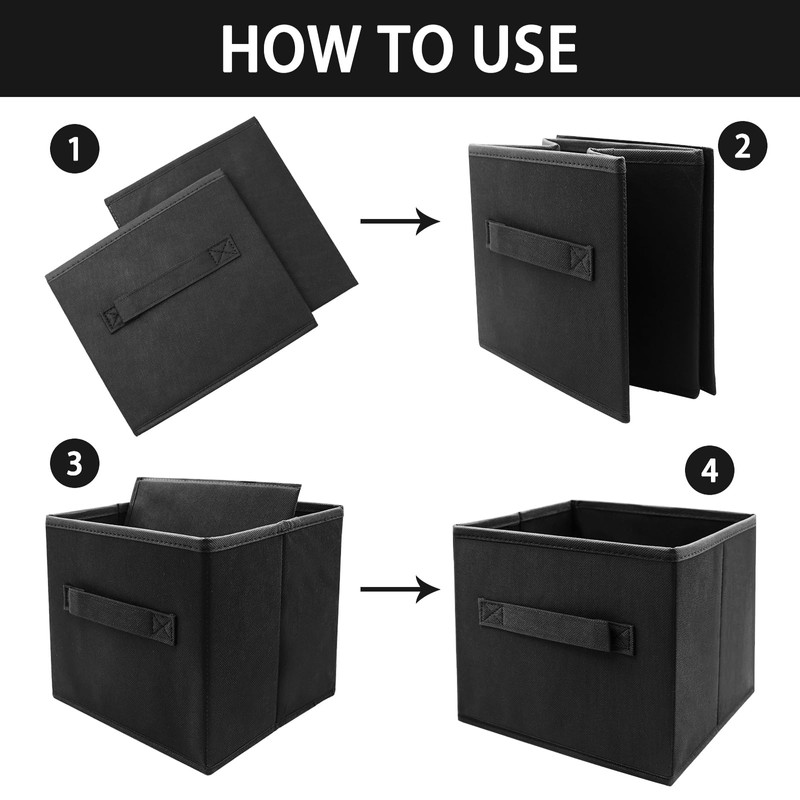 HOW TO USE

1

2

3

4