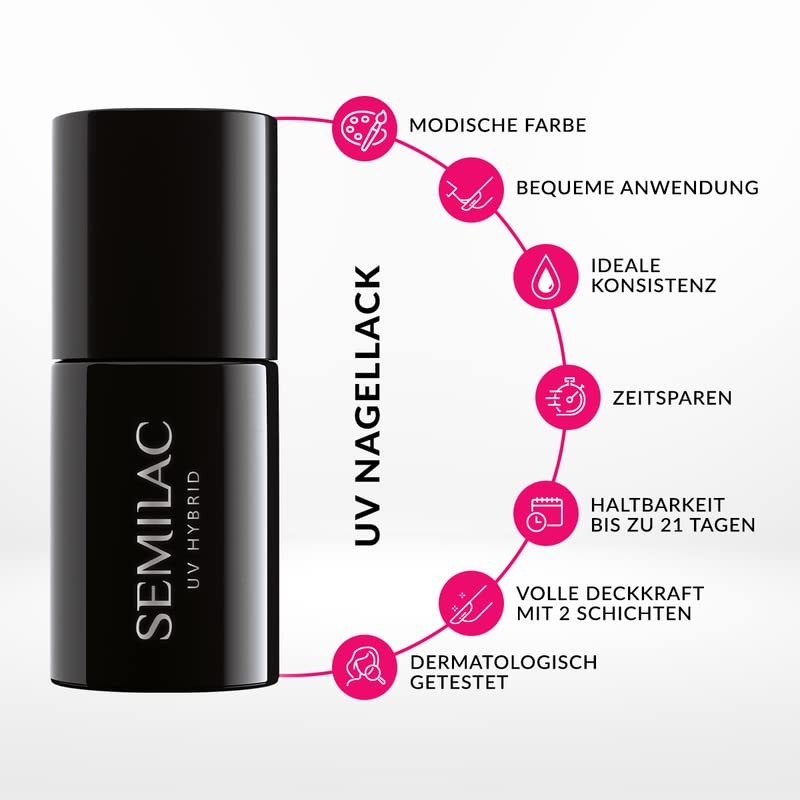 SEMILAC
UV HYBRID

UV NAGELLACK

MODISCHE FARBE

BEQUEME ANWENDUNG

IDEALE KONSISTENZ

ZEITSPAREN

HALTBARKEIT BIS ZU 21 TAGEN

VOLLE DECKKRAFT MIT 2 SCHICHTEN

DERMATOLOGISCH GETESTET