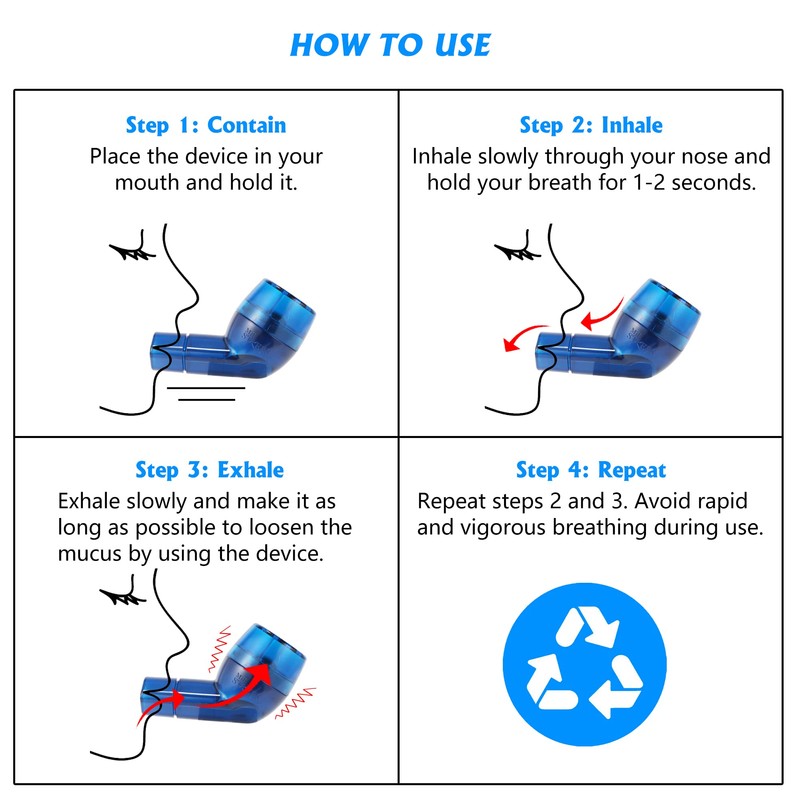 HOW TO USE

Step 1: Contain
Place the device in your mouth and hold it.

Step 2: Inhale
Inhale slowly through your nose and hold your breath for 1-2 seconds.

Step 3: Exhale
Exhale slowly and make it as long as possible to loosen the mucus by using the device.

Step 4: Repeat
Repeat steps 2 and 3. Avoid rapid and vigorous breathing during use.