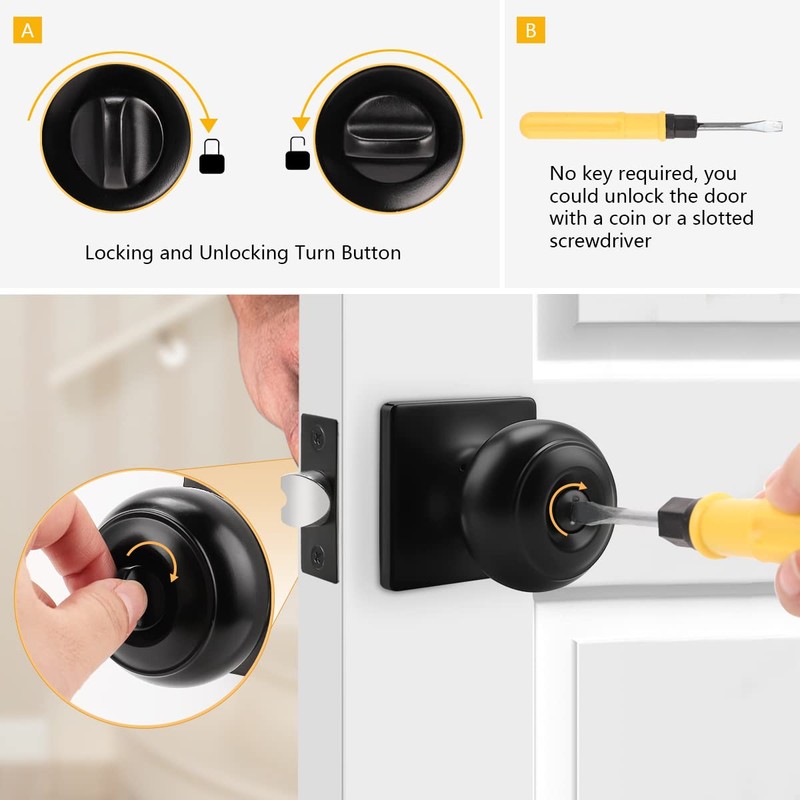 A

Locking and Unlocking Turn Button

B

No key required, you could unlock the door with a coin or a slotted screwdriver