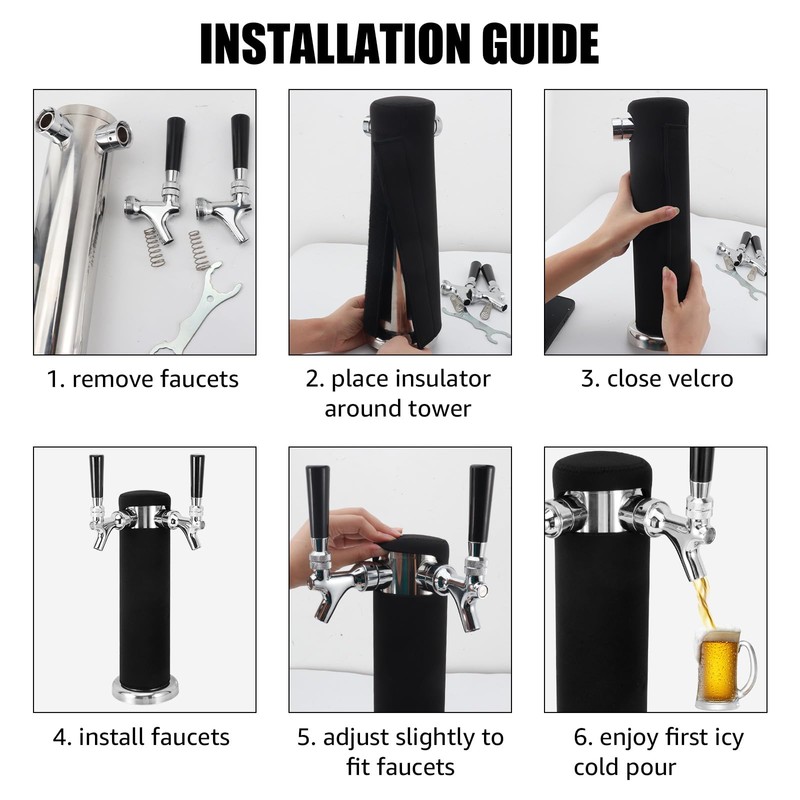 INSTALLATION GUIDE

1. remove faucets

2. place insulator around tower

3. close velcro

4. install faucets

5. adjust slightly to fit faucets

6. enjoy first icy cold pour