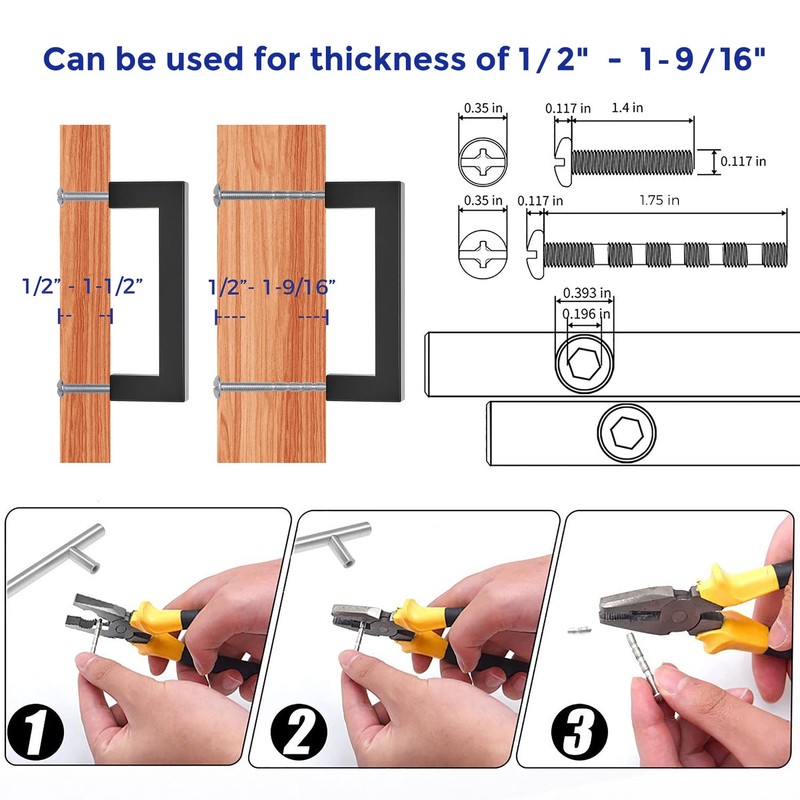 Can be used for thickness of 1/2" - 1-9/16"

1/2" - 1-1/2"

1/2"- 1-9/16"

0.35 in
0.117 in
1.4 in
0.117 in

0.35 in
0.117 in
1.75 in

0.393 in
0.196 in

1

2

3