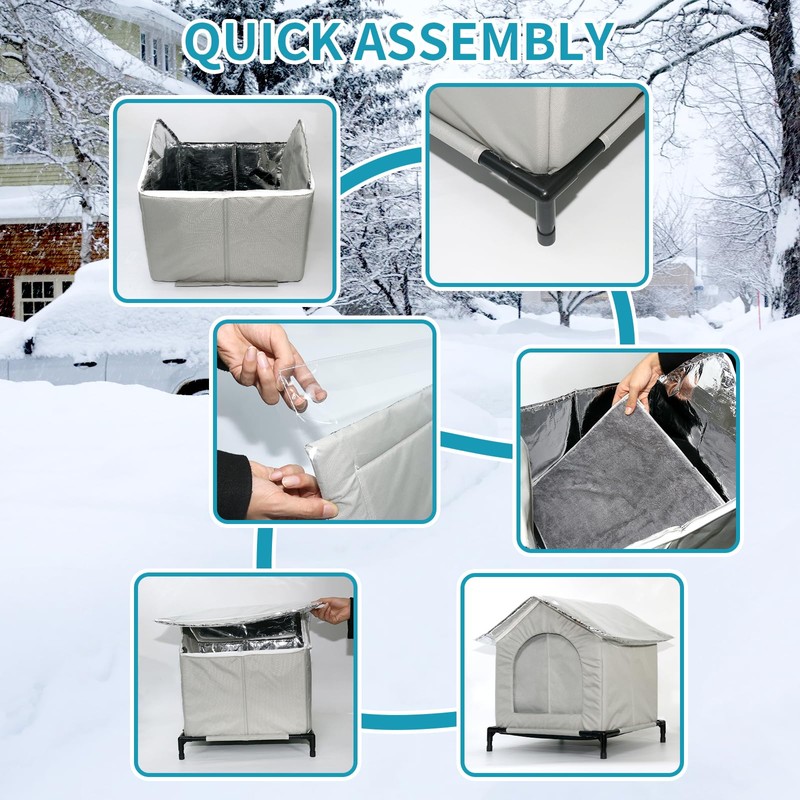 QUICK ASSEMBLY