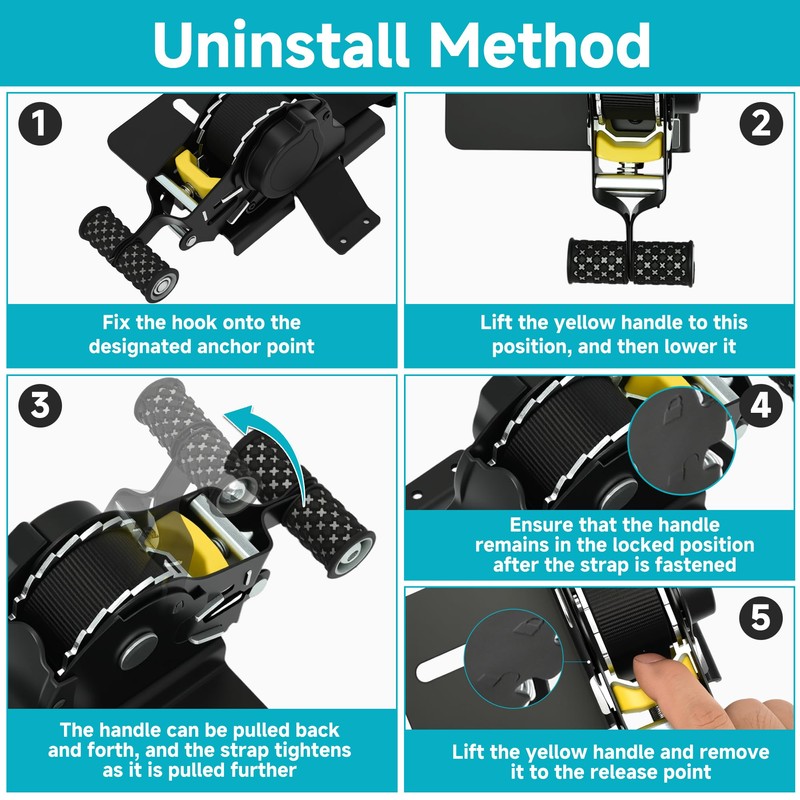 Uninstall Method

1

Fix the hook onto the designated anchor point

2

Lift the yellow handle to this position, and then lower it

3

The handle can be pulled back and forth, and the strap tightens as it is pulled further

4

Ensure that the handle remains in the locked position after the strap is fastened

5

Lift the yellow handle and remove it to the release point