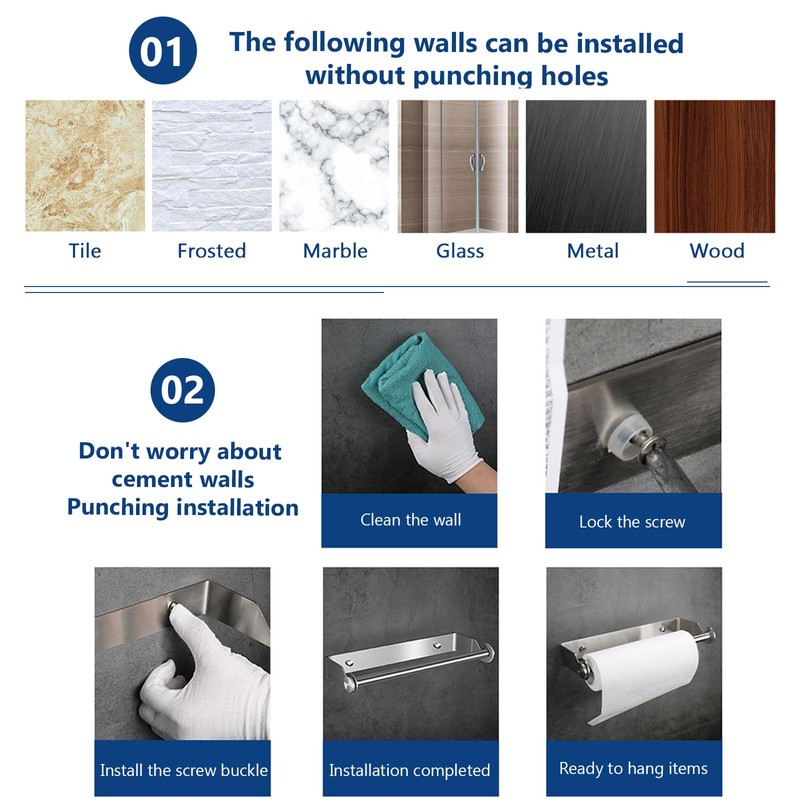 01

The following walls can be installed without punching holes

Tile

Frosted

Marble

Glass

Metal

Wood

02

Don't worry about cement walls Punching installation

Clean the wall

Lock the screw

Install the screw buckle

Installation completed

Ready to hang items