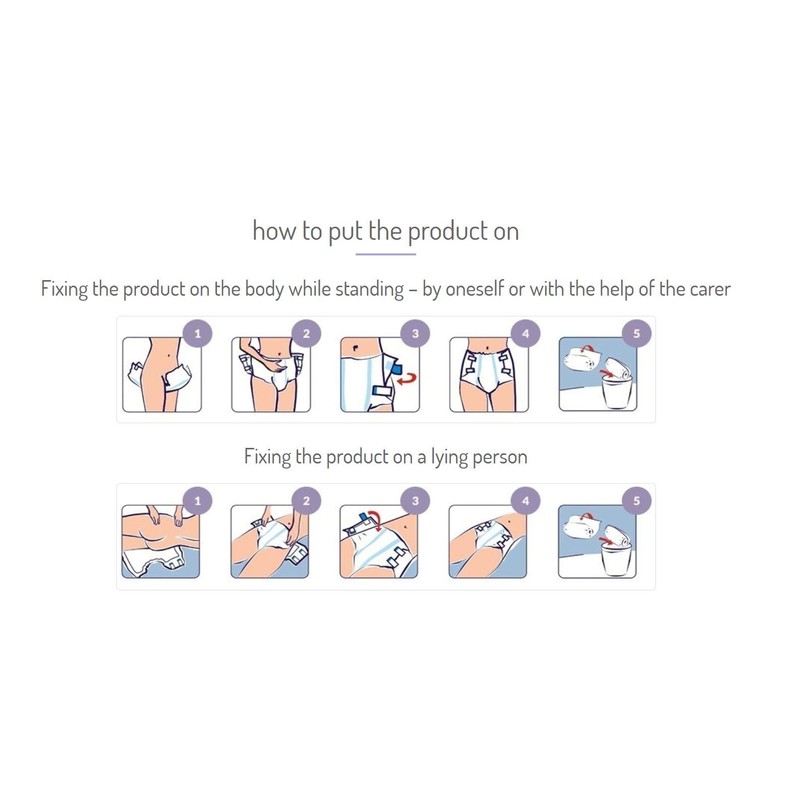 how to put the product on

Fixing the product on the body while standing – by oneself or with the help of the carer

1 2 3 4 5

Fixing the product on a lying person

1 2 3 4 5