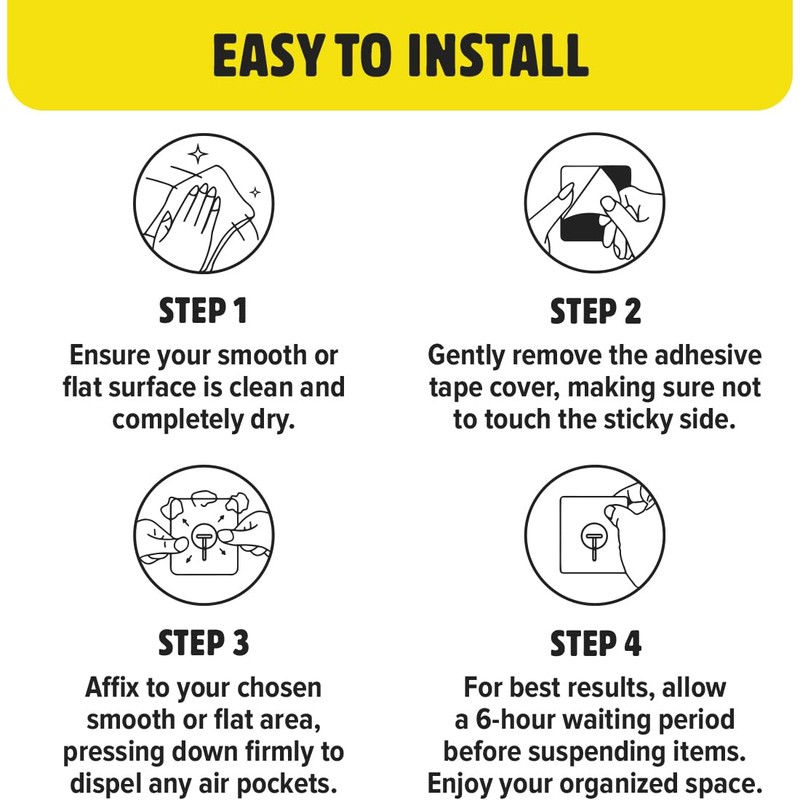 EASY TO INSTALL

STEP 1
Ensure your smooth or flat surface is clean and completely dry.

STEP 2
Gently remove the adhesive tape cover, making sure not to touch the sticky side.

STEP 3
Affix to your chosen smooth or flat area, pressing down firmly to dispel any air pockets.

STEP 4
For best results, allow a 6-hour waiting period before suspending items. Enjoy your organized space.