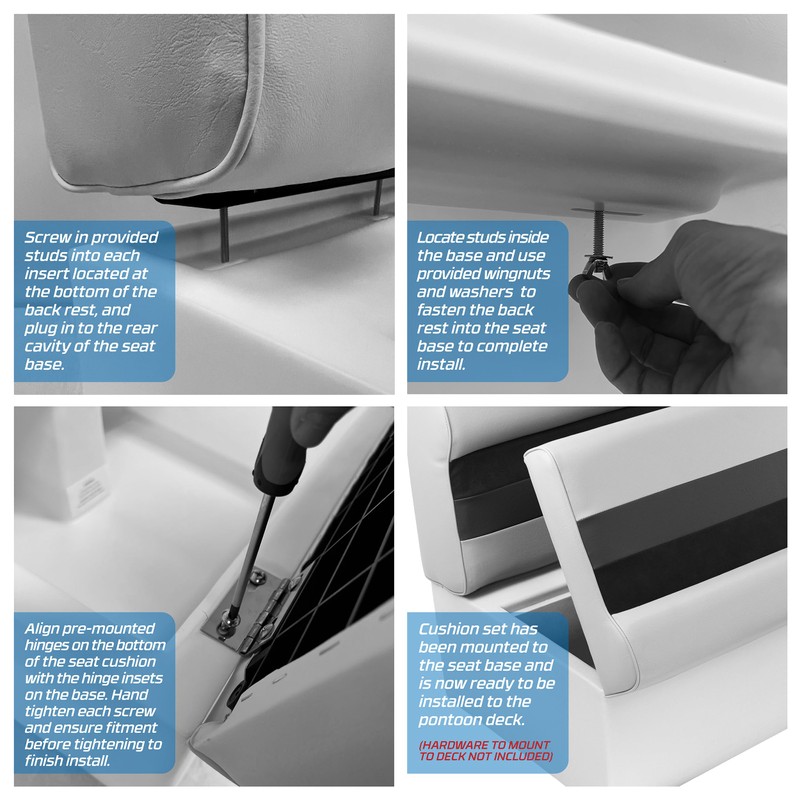 Screw in provided studs into each insert located at the bottom of the back rest, and plug in to the rear cavity of the seat base.

Locate studs inside the base and use provided wingnuts and washers to fasten the back rest into the seat base to complete install.

Align pre-mounted hinges on the bottom of the seat cushion with the hinge insets on the base. Hand tighten each screw and ensure fitment before tightening to finish install.

Cushion set has been mounted to the seat base and is now ready to be installed to the pontoon deck.

(HARDWARE TO MOUNT TO DECK NOT INCLUDED)