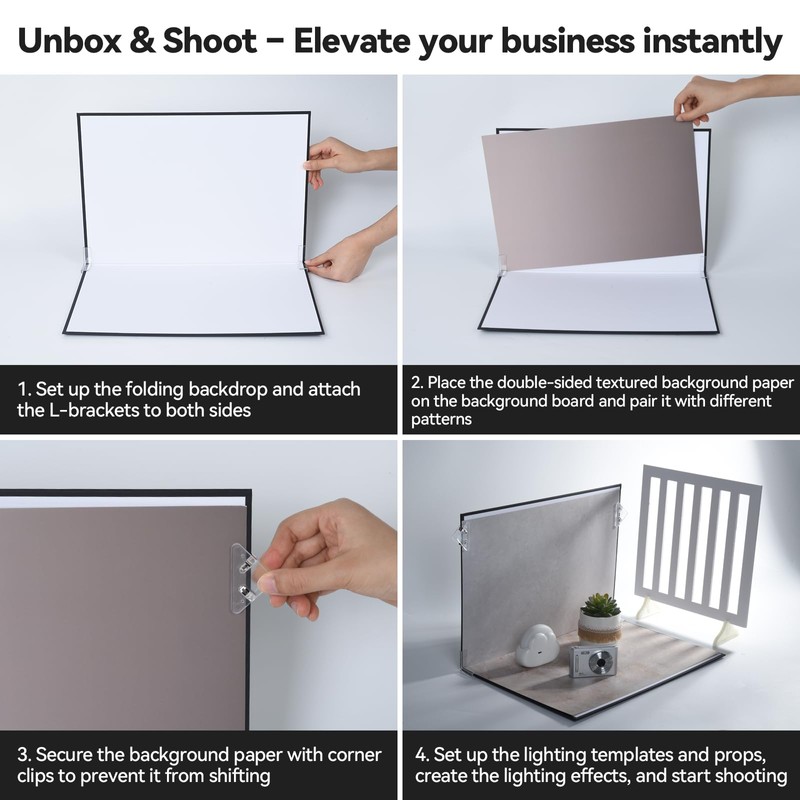 Unbox & Shoot – Elevate your business instantly

1. Set up the folding backdrop and attach the L-brackets to both sides

2. Place the double-sided textured background paper on the background board and pair it with different patterns

3. Secure the background paper with corner clips to prevent it from shifting

4. Set up the lighting templates and props, create the lighting effects, and start shooting